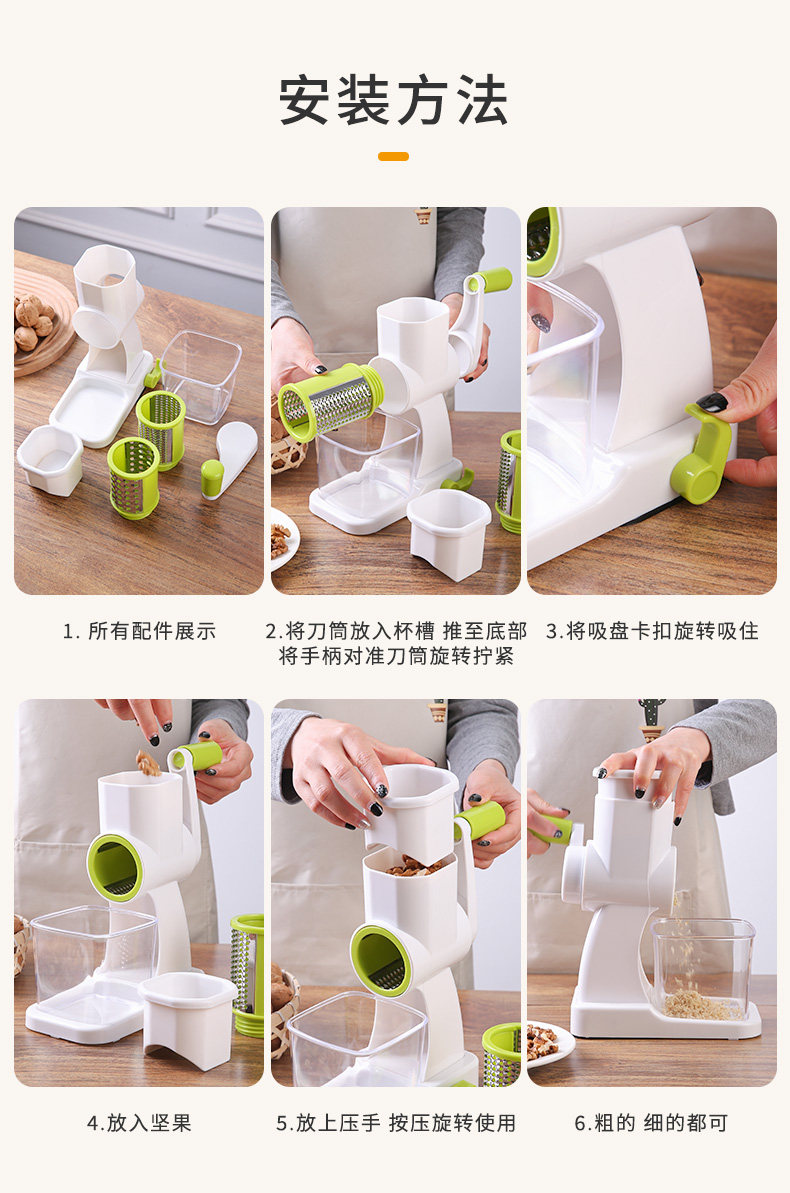 安装方法

1. 所有配件展示

2.将刀筒放入杯槽 推至底部
将手柄对准刀筒旋转拧紧

3.将吸盘卡扣旋转吸住

4.放入坚果

5.放上压手 按压旋转使用

6.粗的 细的都可