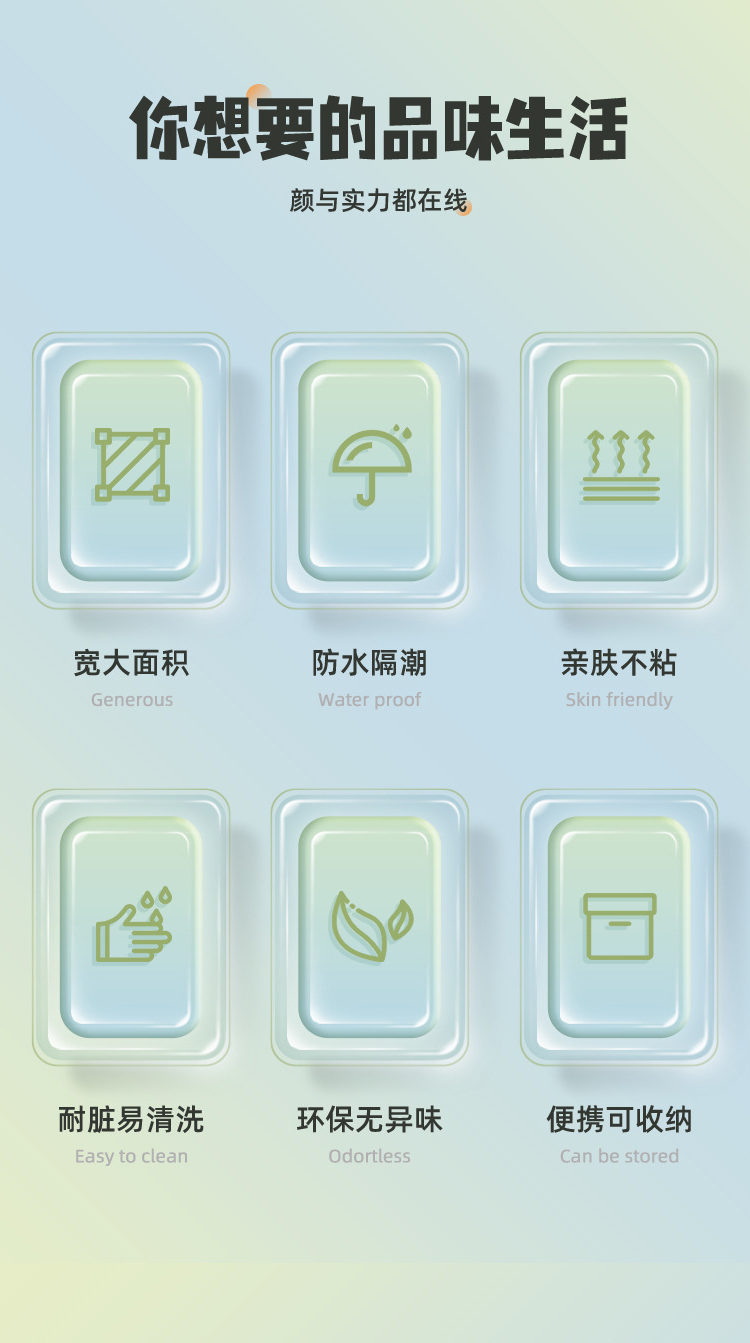 你想要的品味生活

颜与实力都在线

宽大面积
Generous

防水隔潮
Water proof

亲肤不粘
Skin friendly

耐脏易清洗
Easy to clean

环保无异味
Odortless

便携可收纳
Can be stored