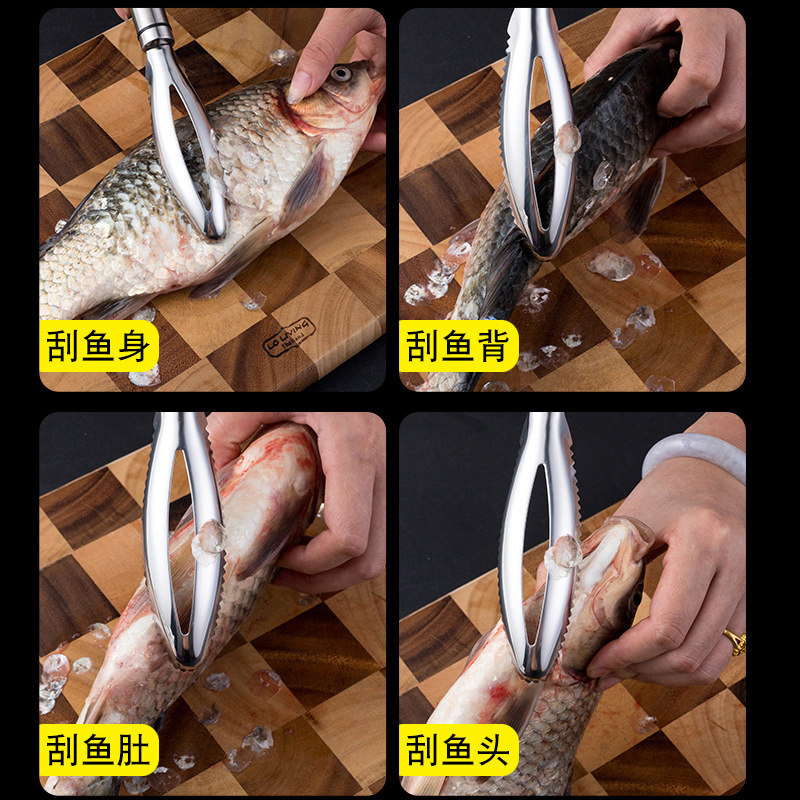 刮鱼身

LO LIVING

刮鱼背

刮鱼肚

刮鱼头