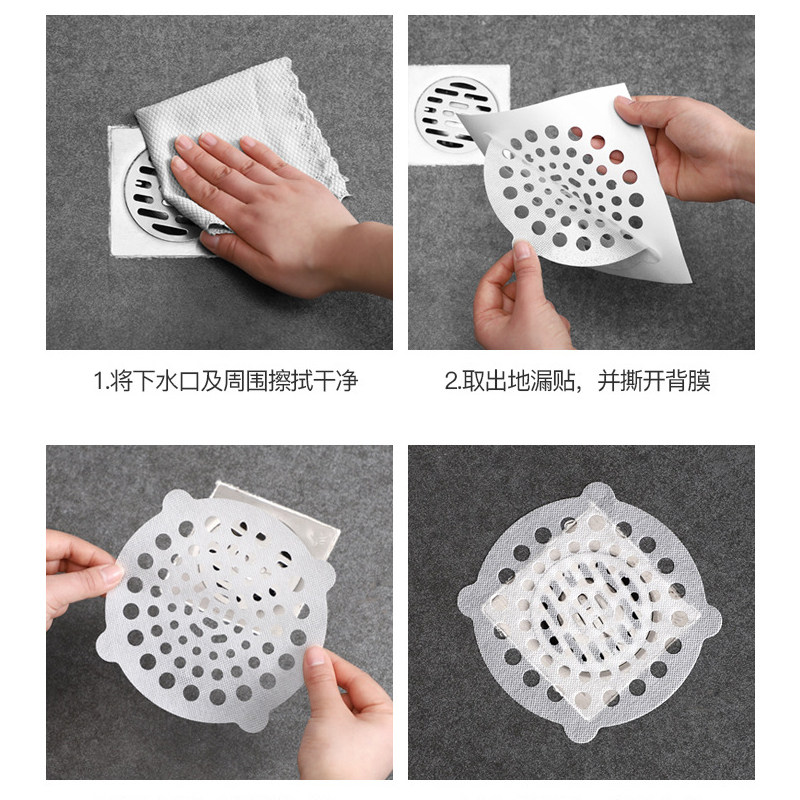 1.将下水口及周围擦拭干净

2.取出地漏贴，并撕开背膜