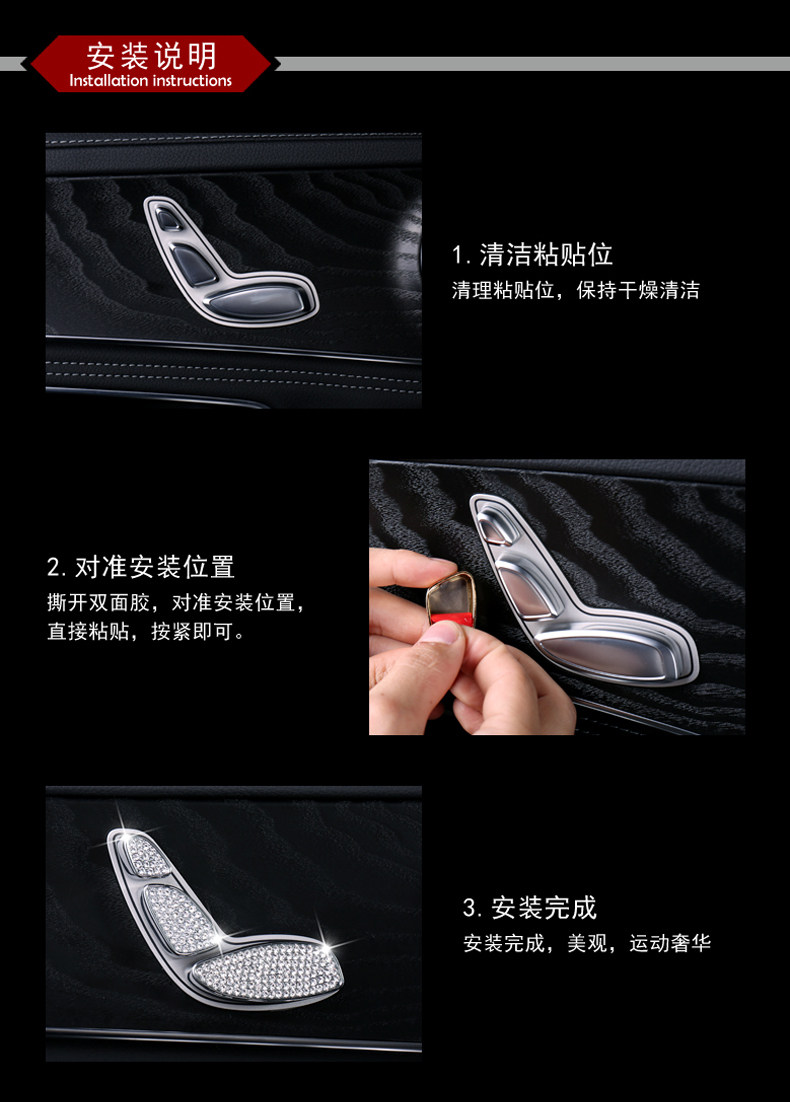 安装说明
Installation instructions

1. 清洁粘贴位
清理粘贴位，保持干燥清洁

2. 对准安装位置
撕开双面胶，对准安装位置，直接粘贴，按紧即可。

3. 安装完成
安装完成，美观，运动奢华