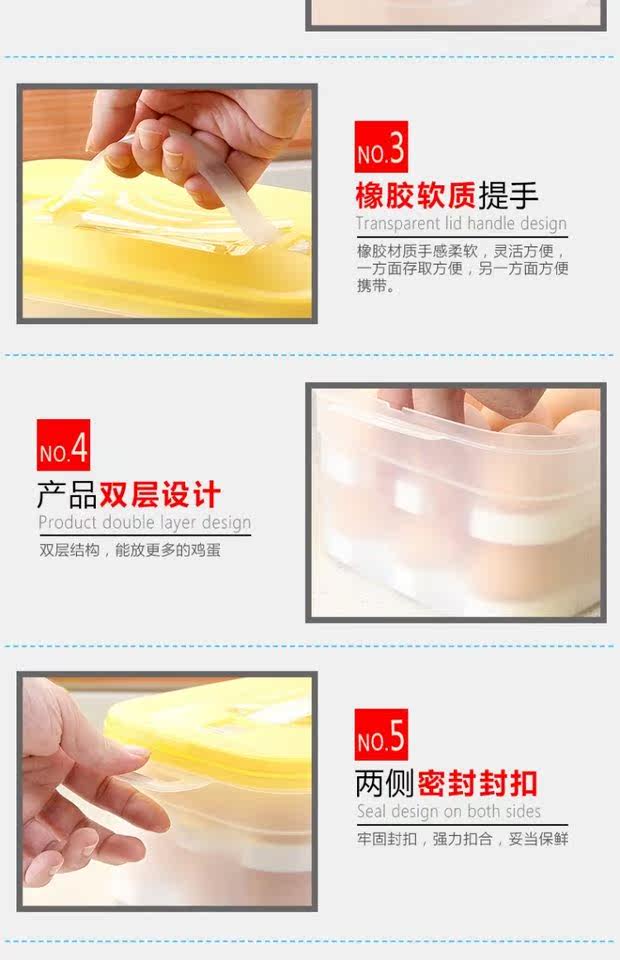 NO.3

橡胶软质提手

Transparent lid handle design

橡胶材质手感柔软，灵活方便，一方面存取方便，另一方面方便携带。

NO.4

产品双层设计

Product double layer design

双层结构，能放更多的鸡蛋

NO.5

两侧密封封扣

Seal design on both sides

牢固封扣，强力扣合，妥当保鲜