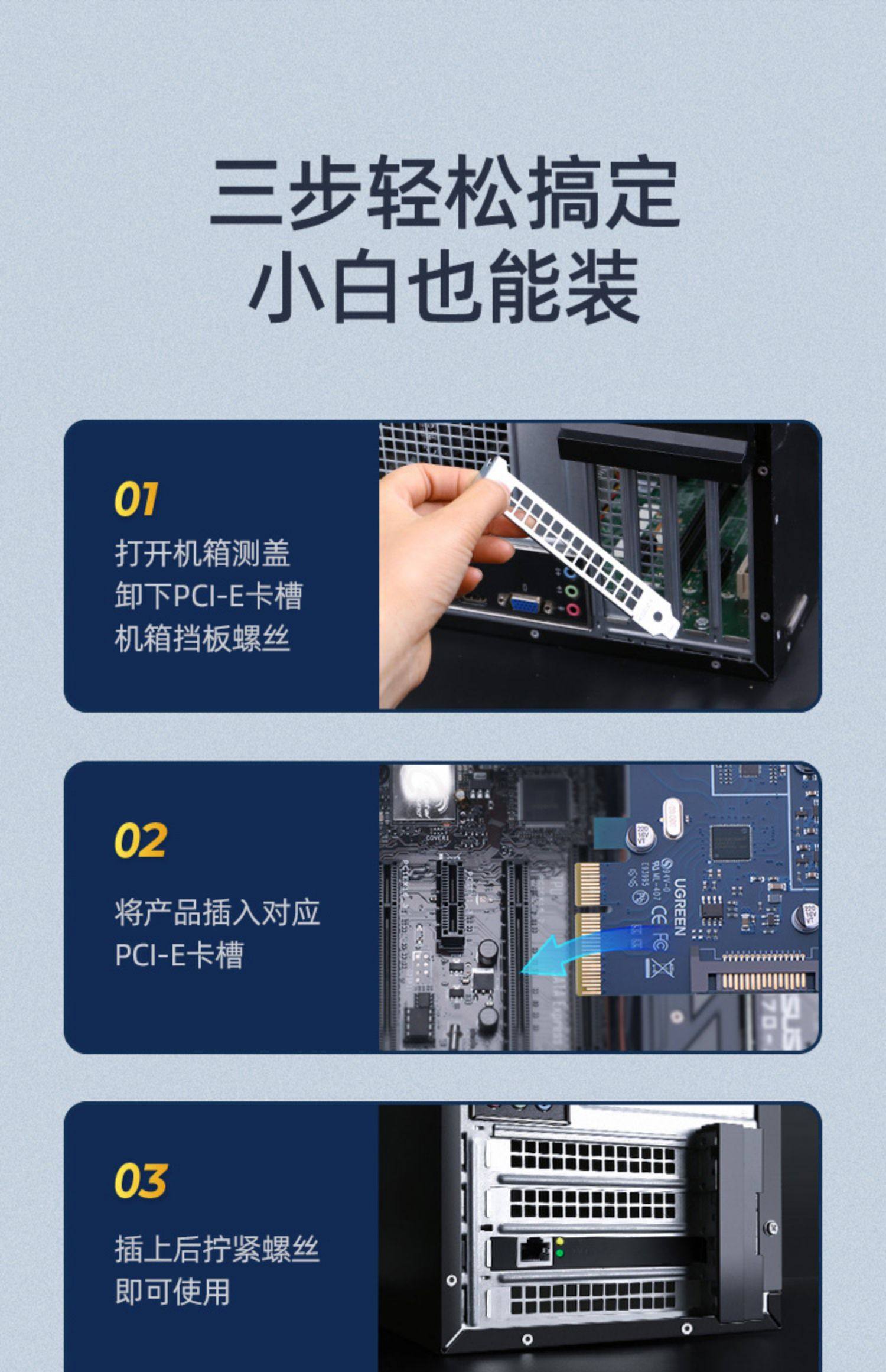 三步轻松搞定
小白也能装

01
打开机箱测盖
卸下PCI-E卡槽
机箱挡板螺丝

02
将产品插入对应
PCI-E卡槽

UGREEN

03
插上后拧紧螺丝
即可使用