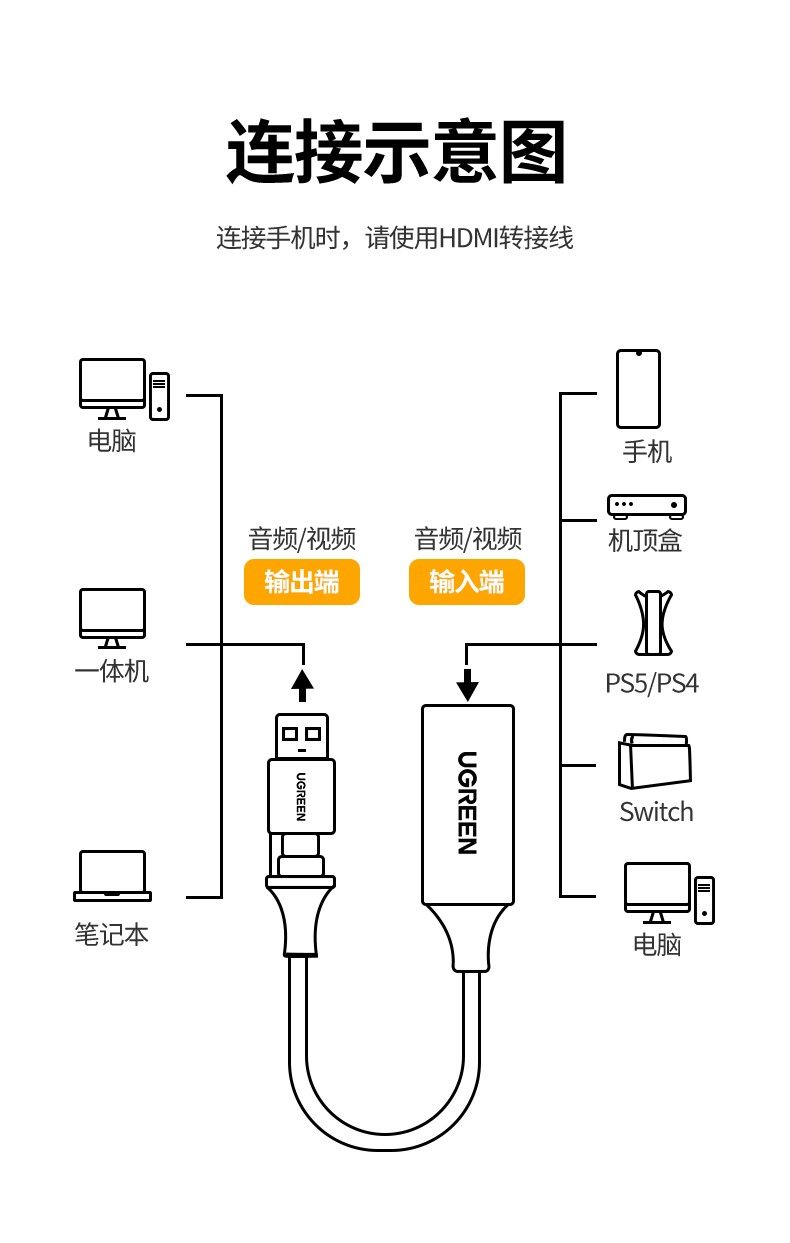 连接示意图

连接手机时，请使用HDMI转接线

电脑

一体机

笔记本

音频/视频
输出端

音频/视频
输入端

UGREEN

UGREEN

手机

机顶盒

PS5/PS4

Switch

电脑