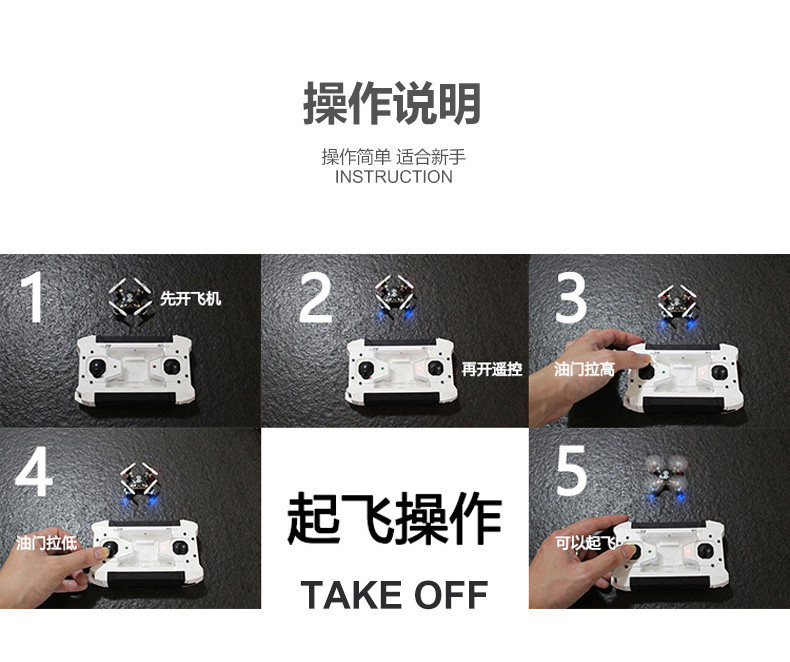 操作说明

操作简单 适合新手
INSTRUCTION

1
先开飞机

2
再开遥控

3
油门拉高

4
油门拉低

起飞操作
TAKE OFF

5
可以起飞