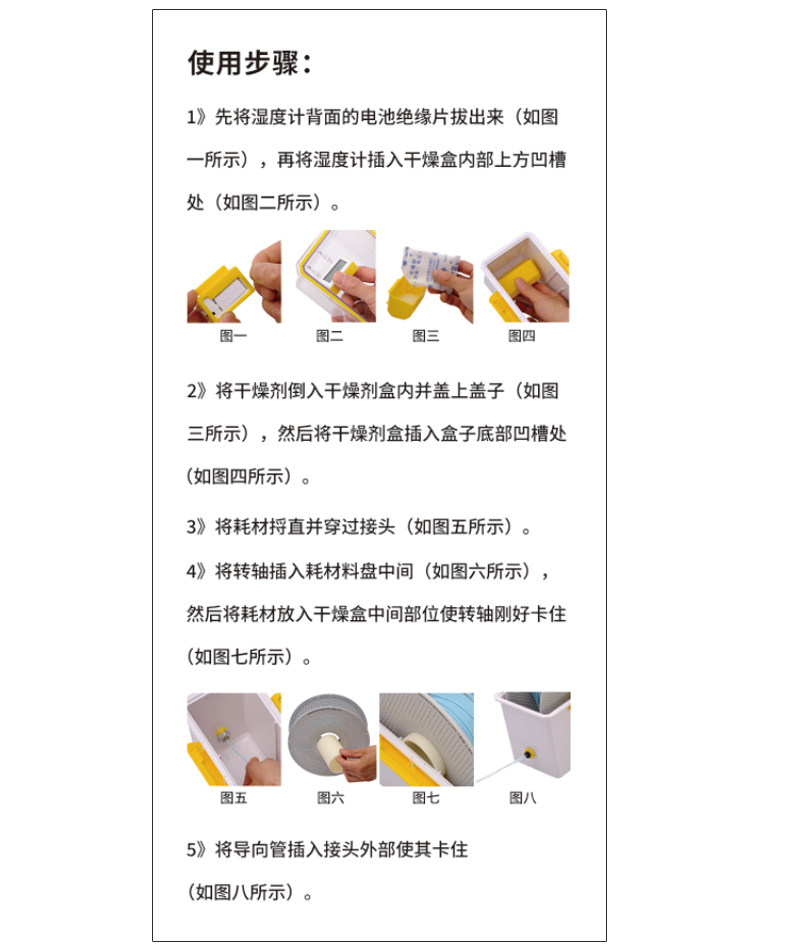 使用步骤：

1》先将湿度计背面的电池绝缘片拔出来（如图一所示），再将湿度计插入干燥盒内部上方凹槽处（如图二所示）。

图一 图二 图三 图四

2》将干燥剂倒入干燥剂盒内并盖上盖子（如图三所示），然后将干燥剂盒插入盒子底部凹槽处（如图四所示）。

3》将耗材捋直并穿过接头（如图五所示）。

4》将转轴插入耗材料盘中间（如图六所示），然后将耗材放入干燥盒中间部位使转轴刚好卡住（如图七所示）。

图五 图六 图七 图八

5》将导向管插入接头外部使其卡住（如图八所示）。