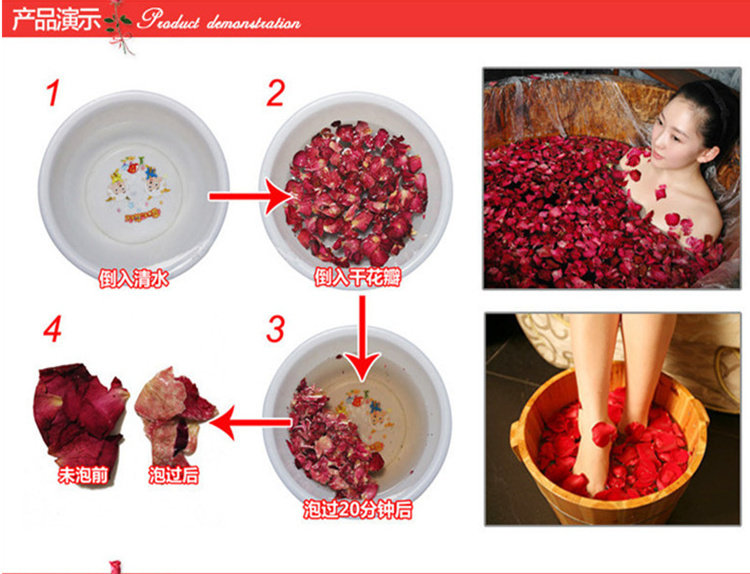 产品演示 Product demonstration

1

倒入清水

2

倒入干花瓣

3

泡过20分钟后

4

未泡前

泡过后