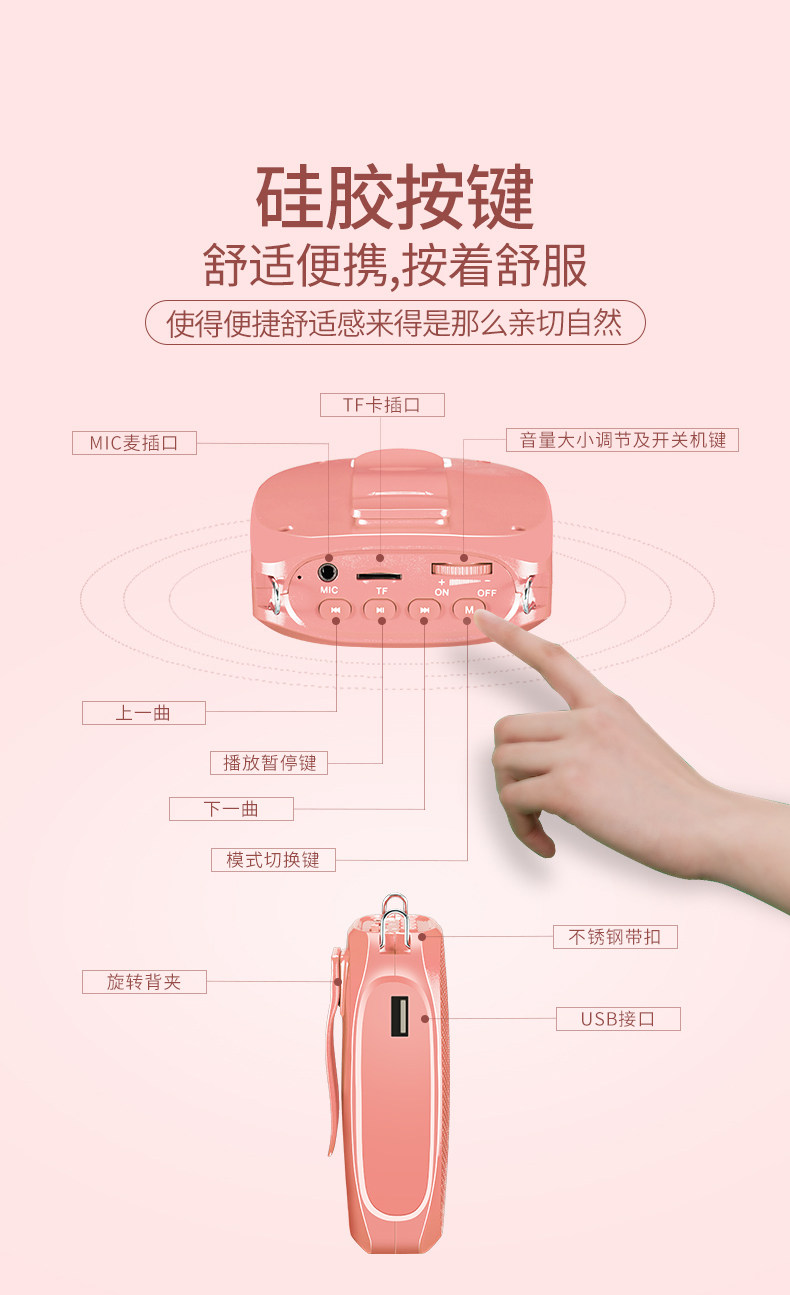 硅胶按键
舒适便携,按着舒服
使得便捷舒适感来得是那么亲切自然

TF卡插口
MIC麦插口
音量大小调节及开关机键

MIC TF + - ON OFF
M

上一曲
播放暂停键
下一曲
模式切换键

不锈钢带扣
旋转背夹
USB接口