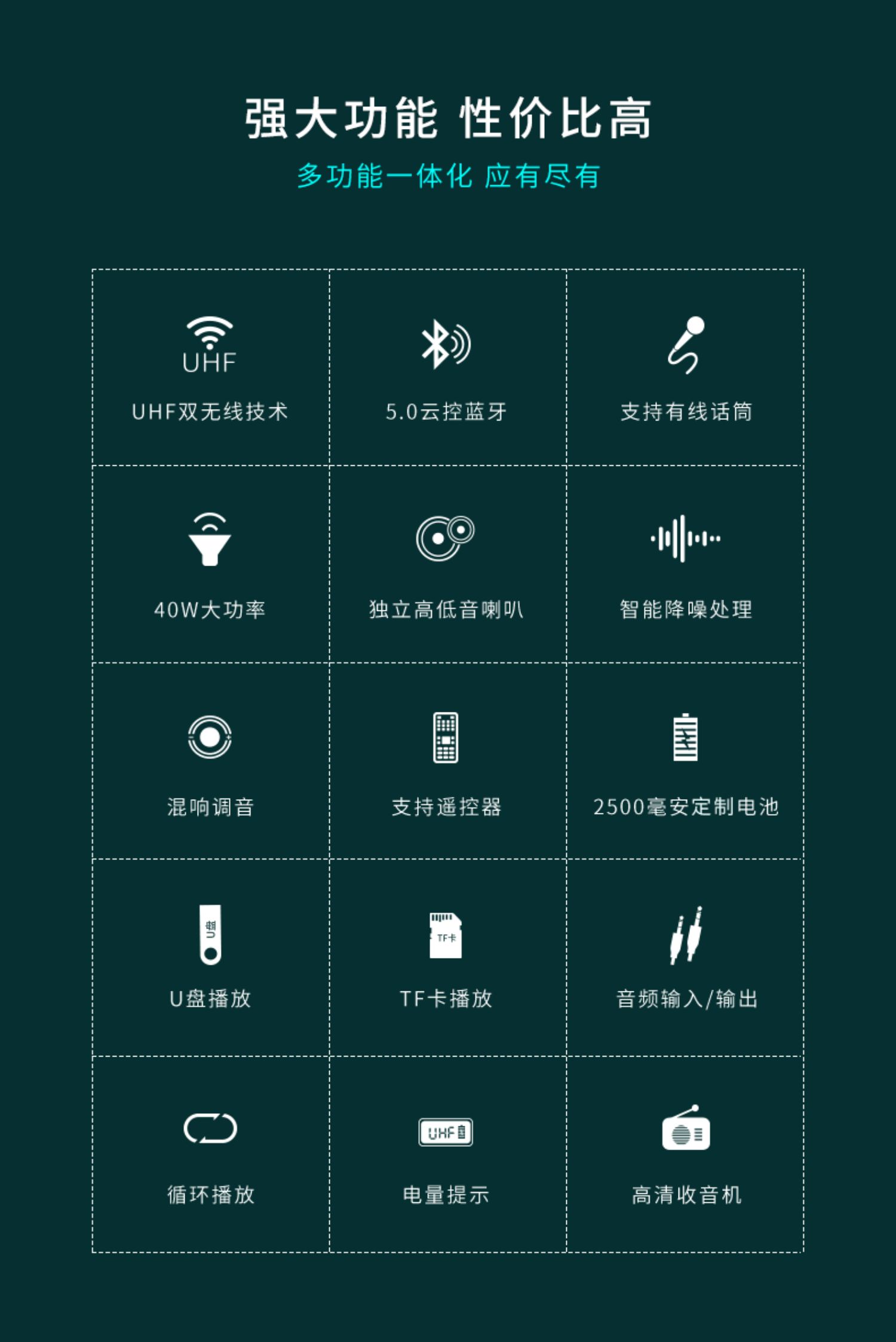 强大功能 性价比高

多功能一体化 应有尽有

UHF

UHF双无线技术

5.0云控蓝牙

支持有线话筒

40W大功率

独立高低音喇叭

智能降噪处理

混响调音

支持遥控器

2500毫安定制电池

U盘播放

TF卡

TF卡播放

音频输入/输出

循环播放

UHF

电量提示

高清收音机