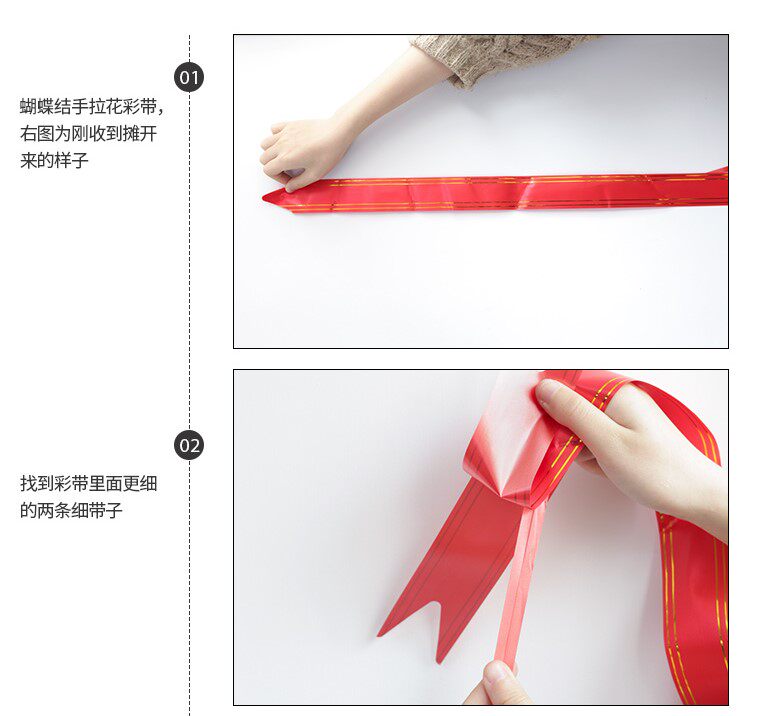 01

蝴蝶结手拉花彩带，右图为刚收到摊开来的样子

02

找到彩带里面更细的两条细带子