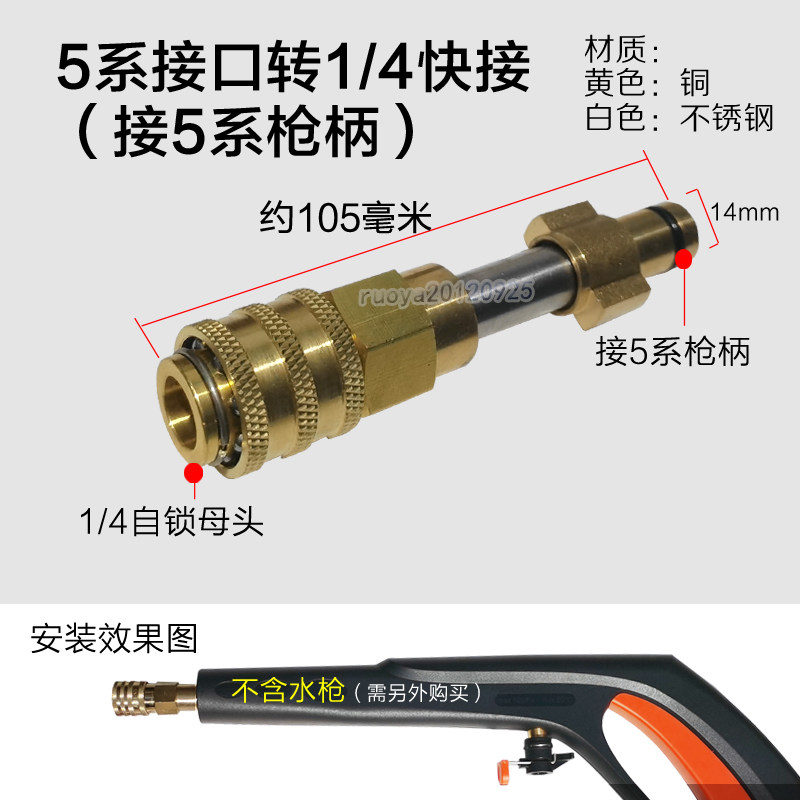 5系接口转1/4快接
（接5系枪柄）

材质：
黄色：铜
白色：不锈钢

约105毫米

14mm

ruoya20120925

接5系枪柄

1/4自锁母头

安装效果图

不含水枪（需另外购买）