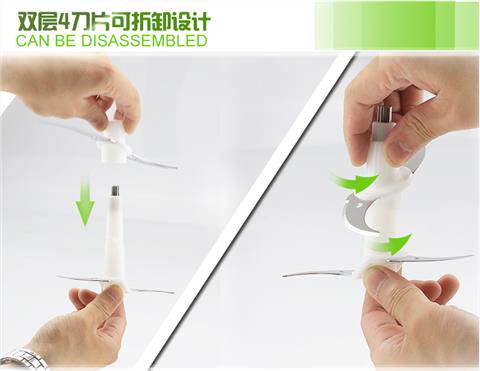 双层4刀片可拆卸设计
CAN BE DISASSEMBLED