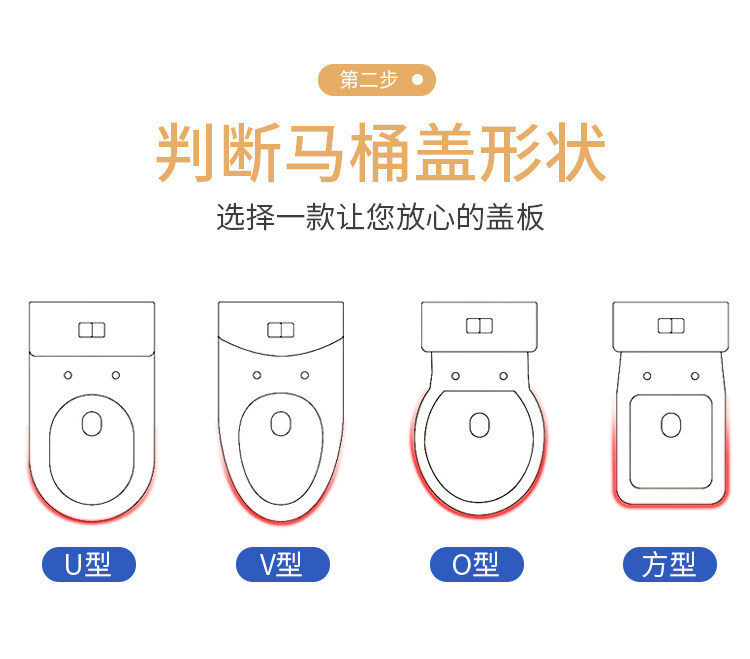 第二步

判断马桶盖形状

选择一款让您放心的盖板

U型

V型

O型

方型