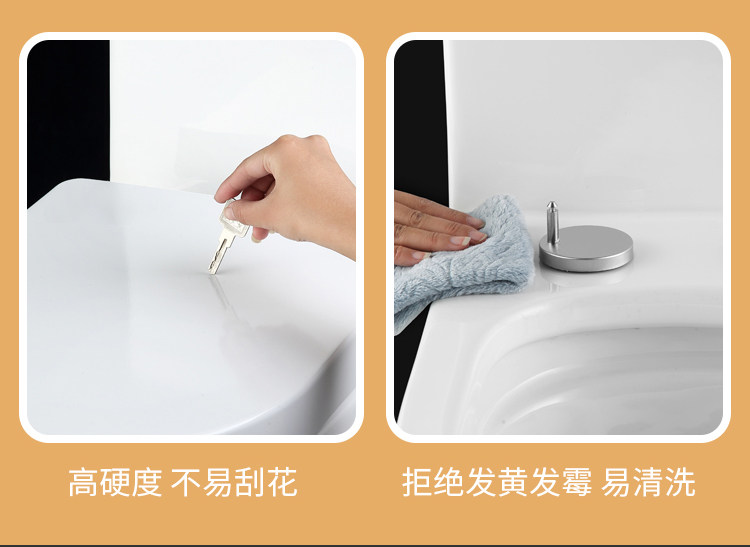 高硬度 不易刮花

拒绝发黄发霉 易清洗