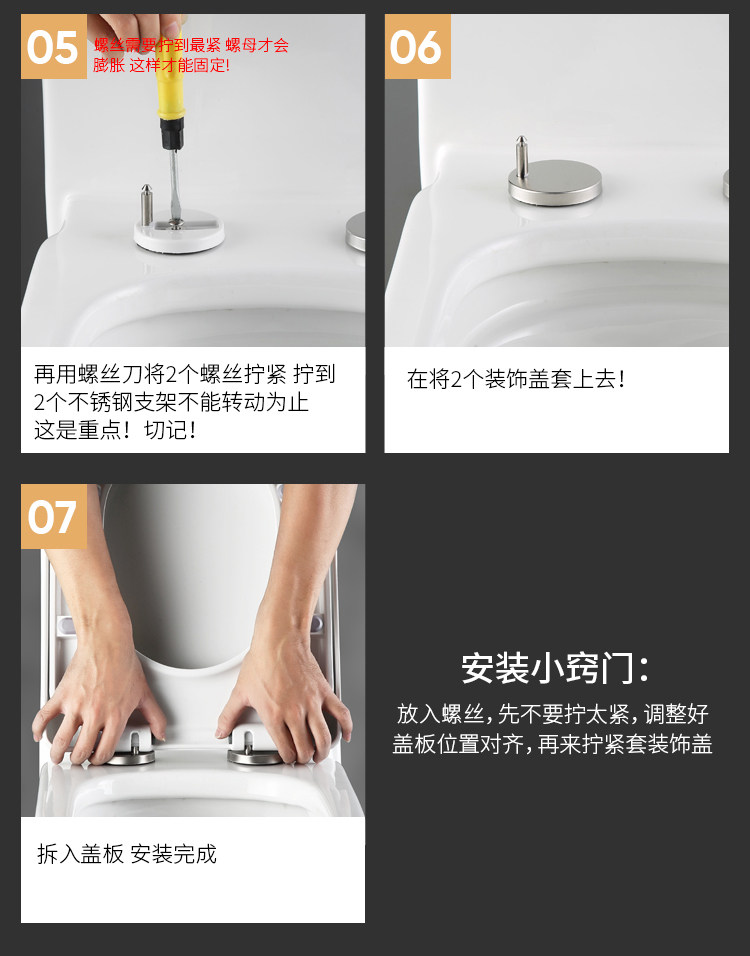 05
螺丝需要拧到最紧 螺母才会膨胀 这样才能固定!

再用螺丝刀将2个螺丝拧紧 拧到2个不锈钢支架不能转动为止 这是重点！切记！

06

在将2个装饰盖套上去！

07

拆入盖板 安装完成

安装小窍门:

放入螺丝,先不要拧太紧,调整好盖板位置对齐,再来拧紧套装饰盖