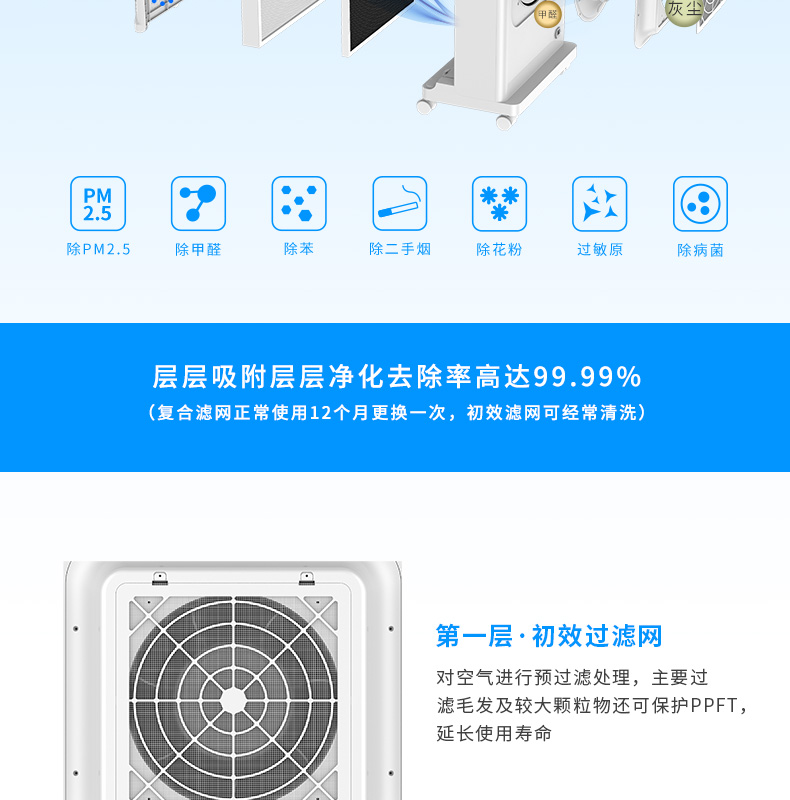 甲醛

灰尘

PM 2.5

除PM2.5

除甲醛

除苯

除二手烟

除花粉

过敏原

除病菌

层层吸附层层净化去除率高达99.99%

（复合滤网正常使用12个月更换一次，初效滤网可经常清洗）

第一层·初效过滤网

对空气进行预过滤处理，主要过滤毛发及较大颗粒物还可保护PPFT，延长使用寿命