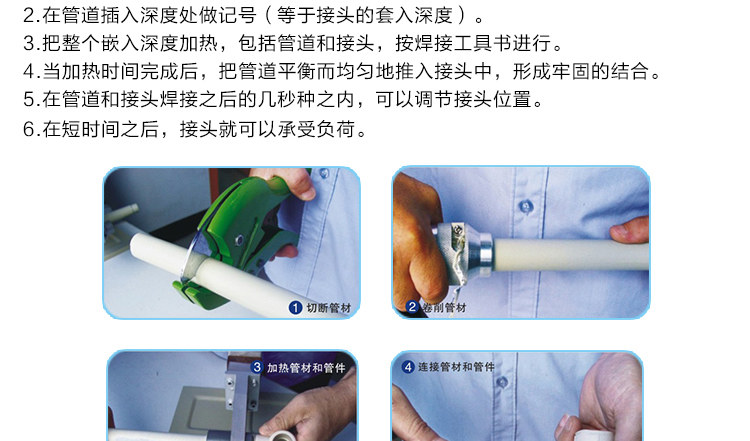 2.在管道插入深度处做记号（等于接头的套入深度）。
3.把整个嵌入深度加热，包括管道和接头，按焊接工具书进行。
4.当加热时间完成后，把管道平衡而均匀地推入接头中，形成牢固的结合。
5.在管道和接头焊接之后的几秒种之内，可以调节接头位置。
6.在短时间之后，接头就可以承受负荷。

1 切断管材

2 卷削管材

3 加热管材和管件

4 连接管材和管件