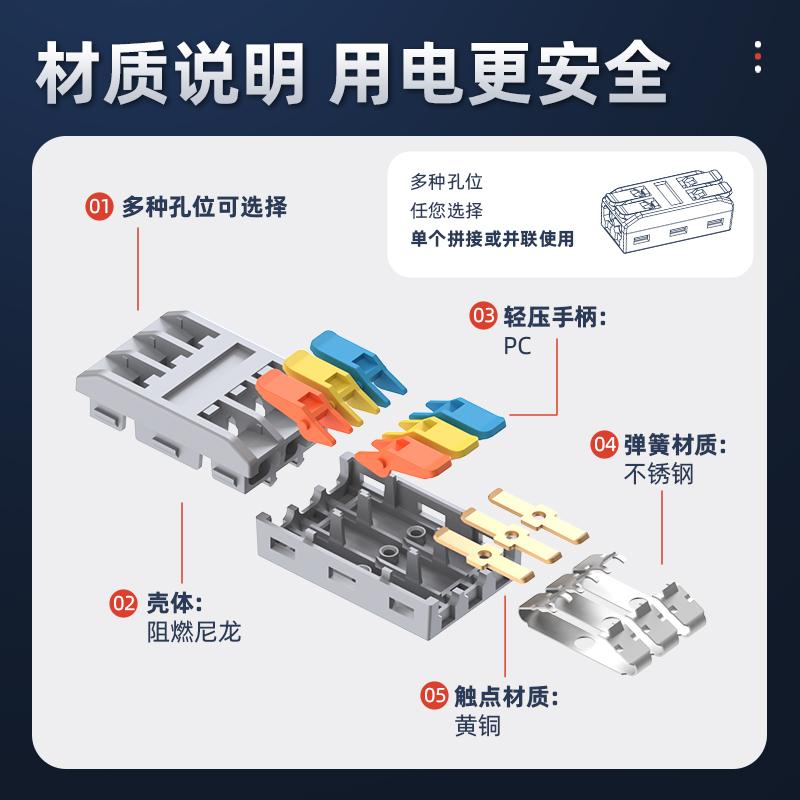 材质说明 用电更安全

多种孔位
任您选择
单个拼接或并联使用

01 多种孔位可选择

03 轻压手柄:
PC

04 弹簧材质:
不锈钢

02 壳体:
阻燃尼龙

05 触点材质:
黄铜