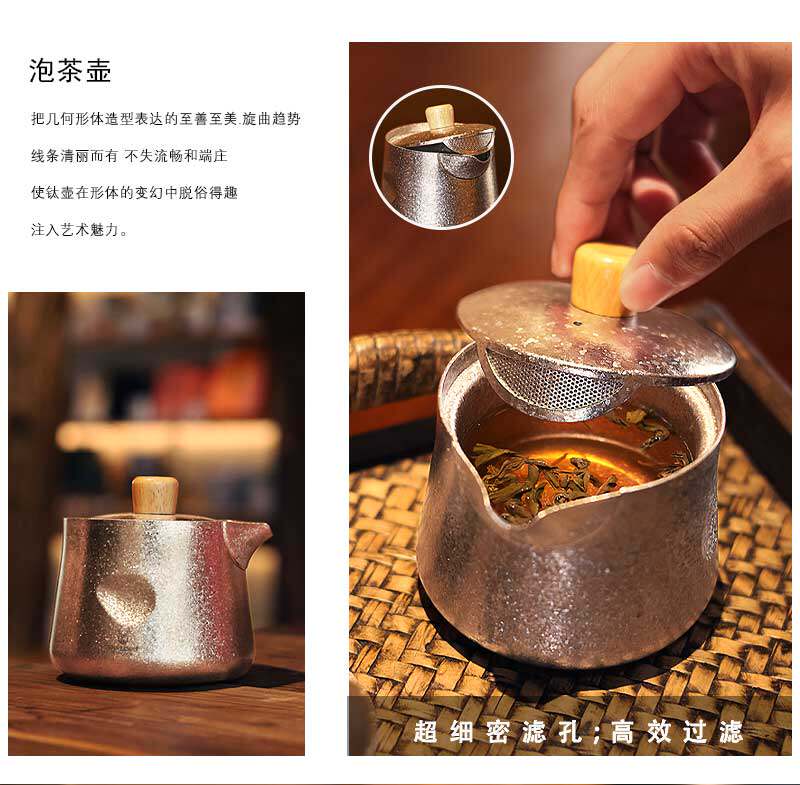 泡茶壶

把几何形体造型表达的至善至美.旋曲趋势

线条清丽而有 不失流畅和端庄

使钛壶在形体的变幻中脱俗得趣

注入艺术魅力。

超细密滤孔;高效过滤