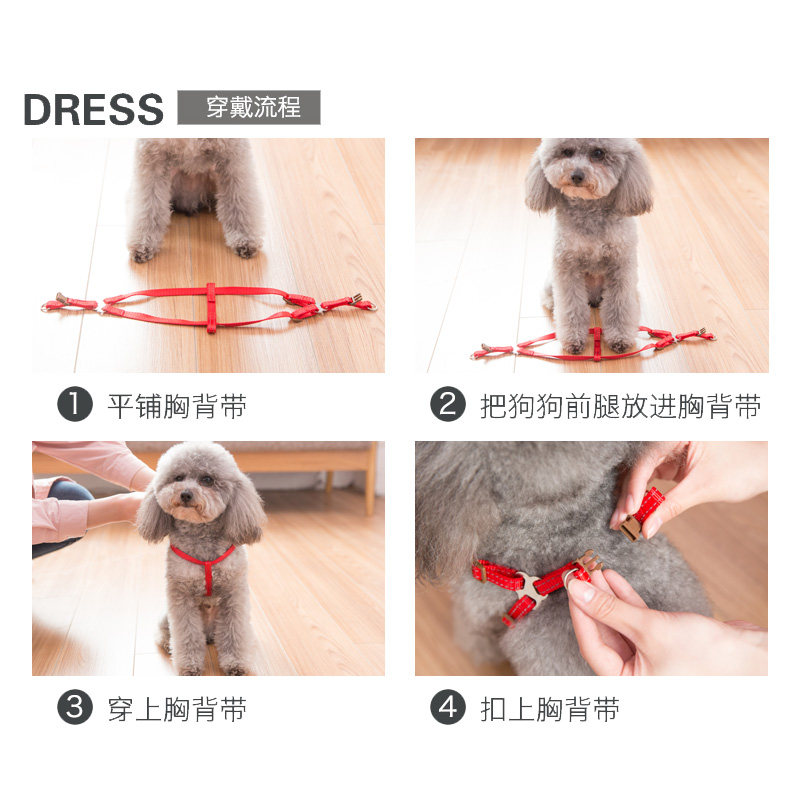 DRESS 穿戴流程

1 平铺胸背带

2 把狗狗前腿放进胸背带

3 穿上胸背带

4 扣上胸背带