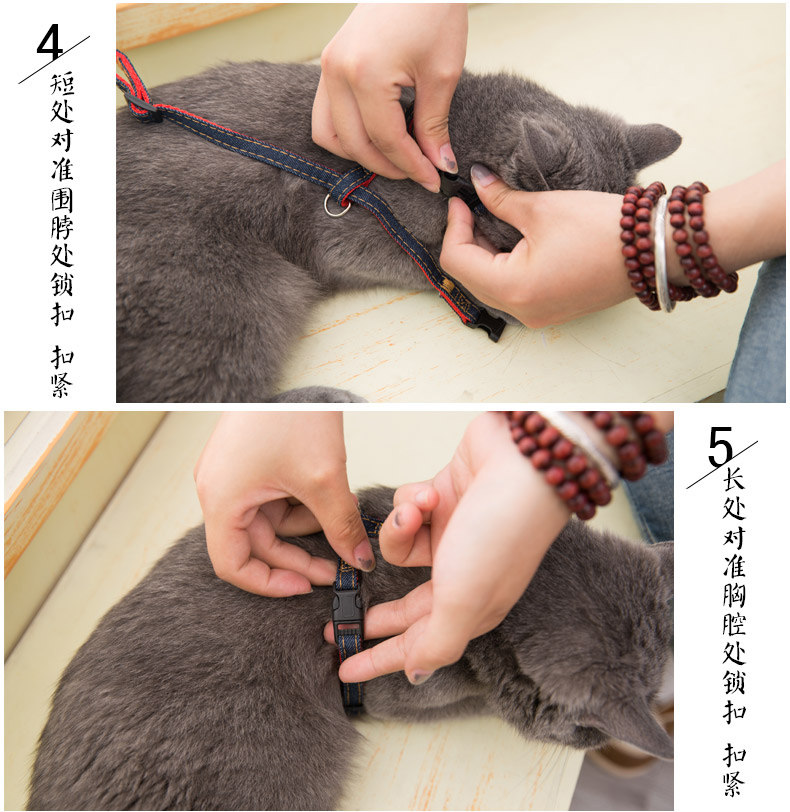 4
短处对准围脖处锁扣 扣紧

5
长处对准胸腔处锁扣 扣紧