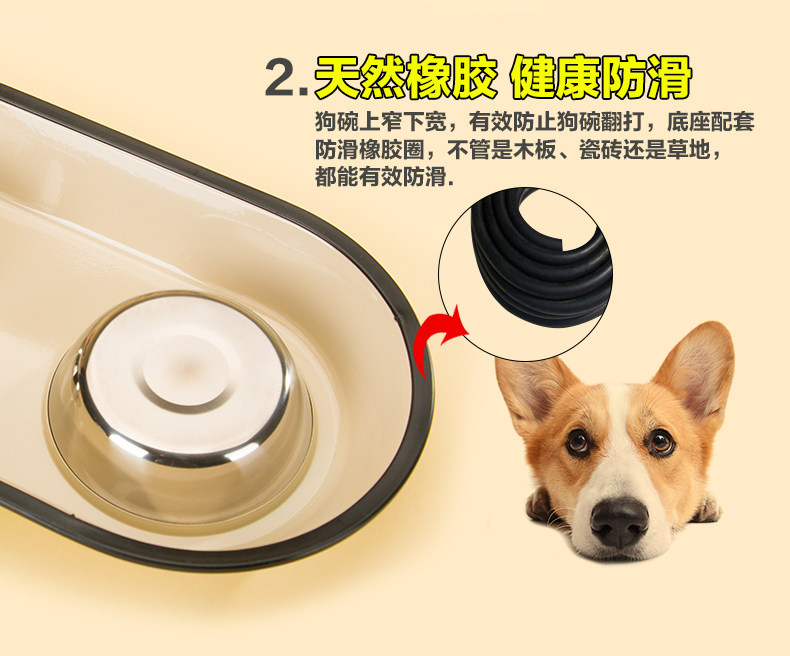 2. 天然橡胶 健康防滑

狗碗上窄下宽，有效防止狗碗翻打，底座配套防滑橡胶圈，不管是木板、瓷砖还是草地，都能有效防滑.