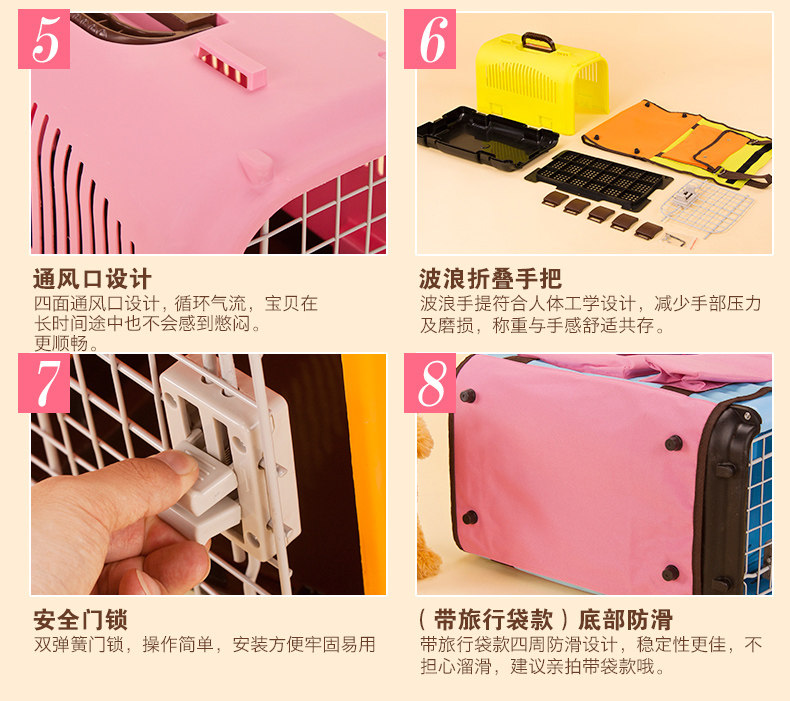 5

通风口设计
四面通风口设计，循环气流，宝贝在长时间途中也不会感到憋闷。更顺畅。

6

波浪折叠手把
波浪手提符合人体工学设计，减少手部压力及磨损，称重与手感舒适共存。

7

安全门锁
双弹簧门锁，操作简单，安装方便牢固易用

8

（带旅行袋款）底部防滑
带旅行袋款四周防滑设计，稳定性更佳，不担心溜滑，建议亲拍带袋款哦。