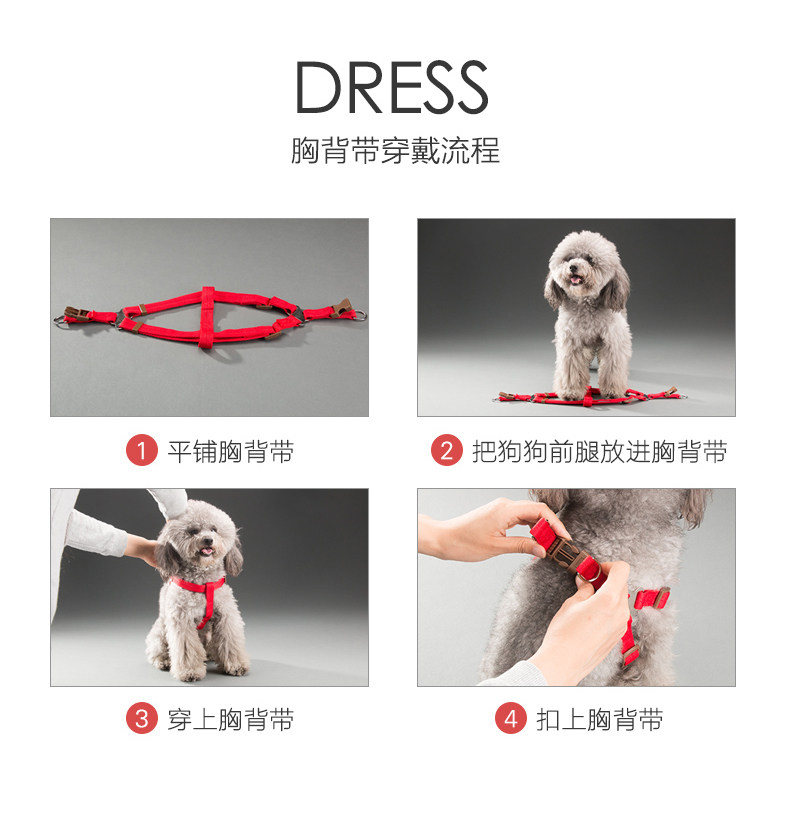 DRESS
胸背带穿戴流程

1 平铺胸背带

2 把狗狗前腿放进胸背带

3 穿上胸背带

4 扣上胸背带