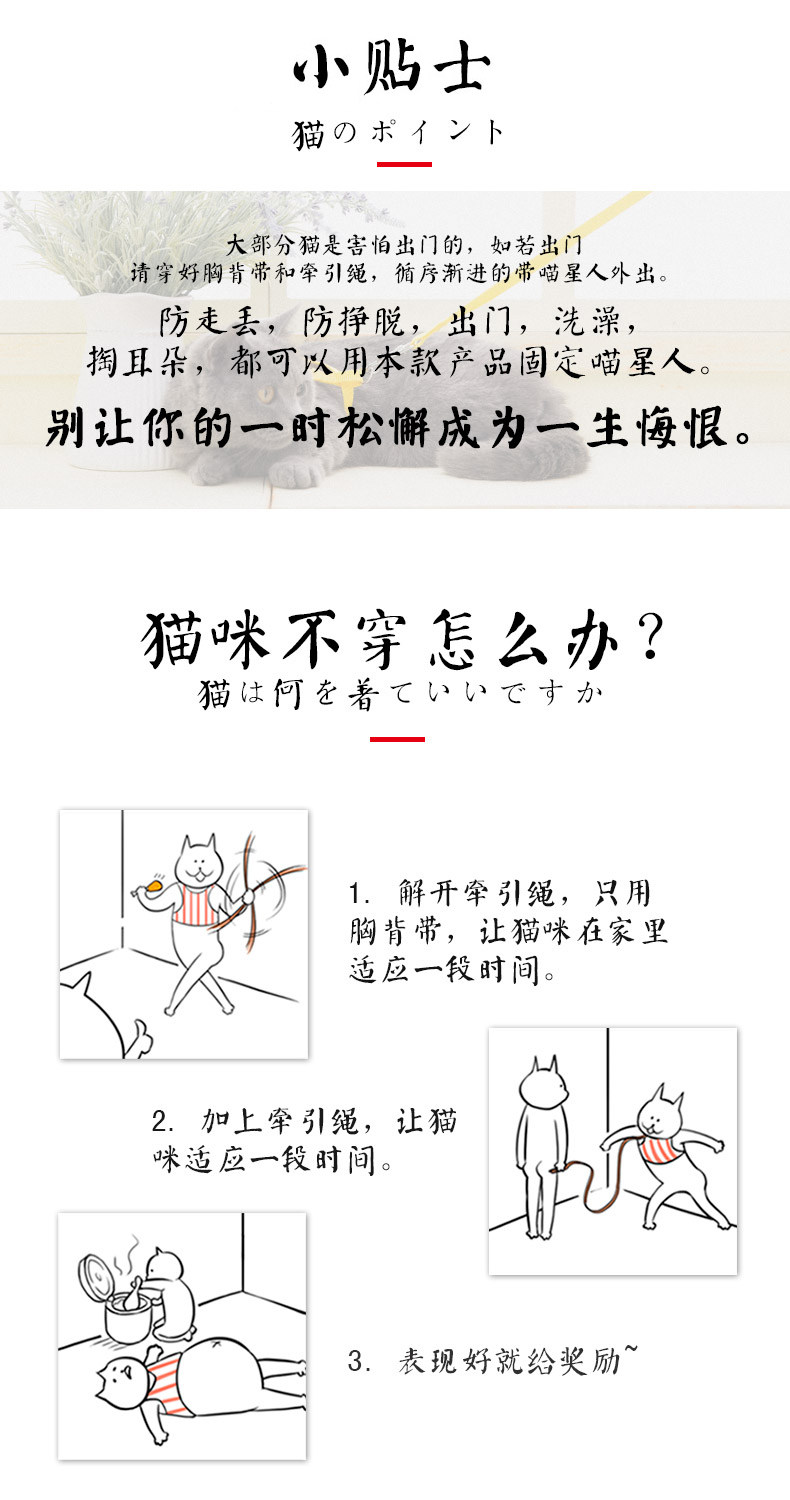 小贴士
猫のポイント

大部分猫是害怕出门的，如若出门
请穿好胸背带和牵引绳，循序渐进的带喵星人外出。

防走丢，防挣脱，出门，洗澡，
掏耳朵，都可以用本款产品固定喵星人。

别让你的一时松懈成为一生悔恨。

猫咪不穿怎么办？
猫は何を着ていいですか

1. 解开牵引绳，只用胸背带，让猫咪在家里适应一段时间。

2. 加上牵引绳，让猫咪适应一段时间。

3. 表现好就给奖励~