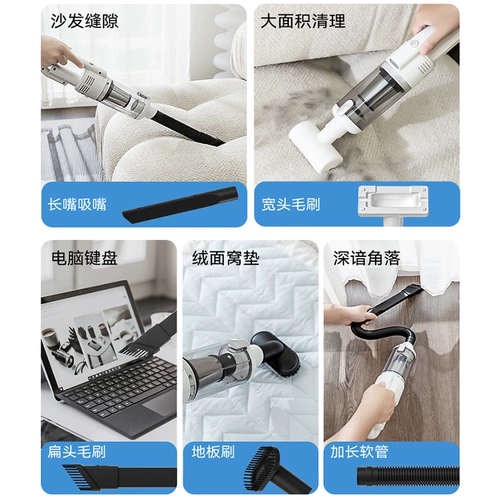 沙发缝隙

长嘴吸嘴

大面积清理

宽头毛刷

电脑键盘

扁头毛刷

绒面窝垫

地板刷

深谙角落

加长软管