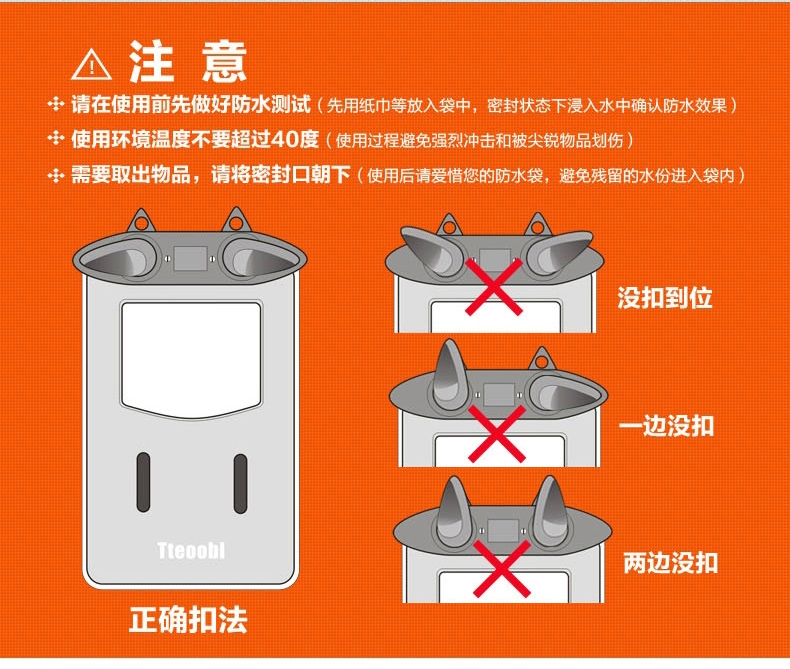 注 意

请在使用前先做好防水测试（先用纸巾等放入袋中，密封状态下浸入水中确认防水效果）

使用环境温度不要超过40度（使用过程避免强烈冲击和被尖锐物品划伤）

需要取出物品，请将密封口朝下（使用后请爱惜您的防水袋，避免残留的水份进入袋内）

Tteoobl

正确扣法

没扣到位

一边没扣

两边没扣