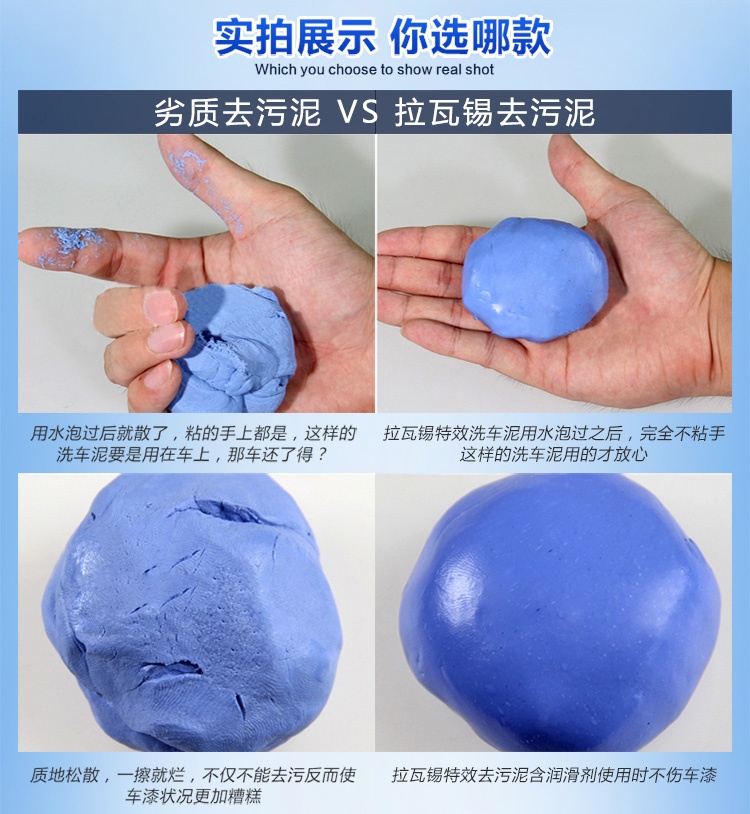 实拍展示 你选哪款
Which you choose to show real shot

劣质去污泥 VS 拉瓦锡去污泥

用水泡过后就散了，粘的手上都是，这样的洗车泥要是用在车上，那车还了得？

拉瓦锡特效洗车泥用水泡过之后，完全不粘手这样的洗车泥用的才放心

质地松散，一擦就烂，不仅不能去污反而使车漆状况更加糟糕

拉瓦锡特效去污泥含润滑剂使用时不伤车漆