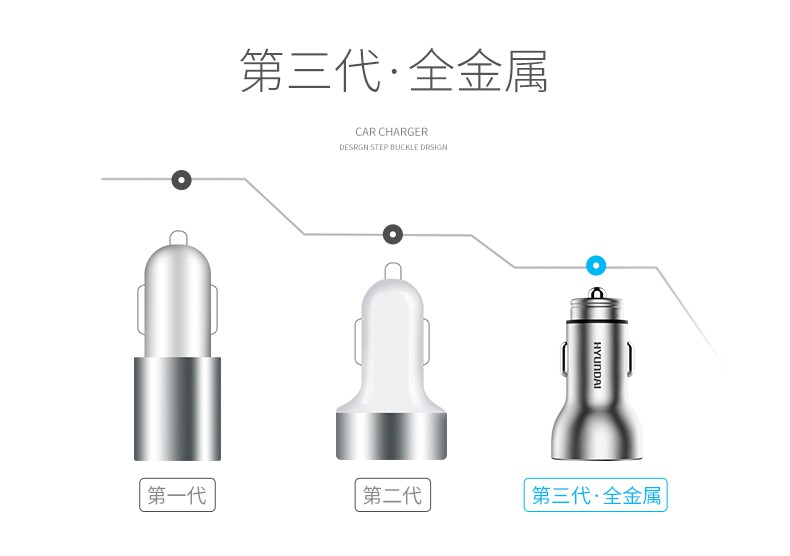 第三代·全金属

CAR CHARGER
DESRGN STEP BUCKLE DRSIGN

HYUNDAI

第一代

第二代

第三代·全金属