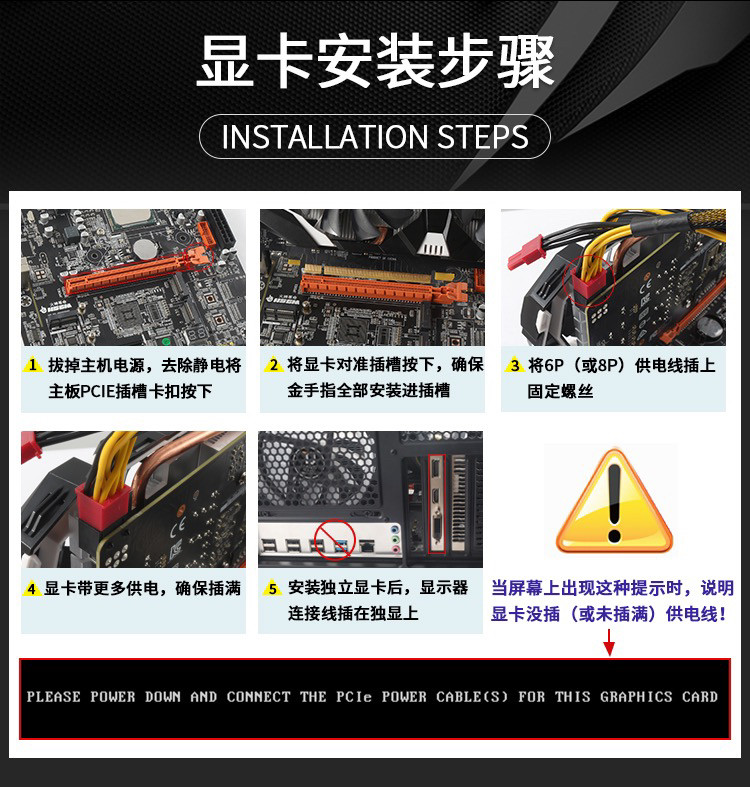 显卡安装步骤

INSTALLATION STEPS

1 拔掉主机电源，去除静电将主板PCIE插槽卡扣按下

2 将显卡对准插槽按下，确保金手指全部安装进插槽

3 将6P（或8P）供电线插上固定螺丝

4 显卡带更多供电，确保插满

5 安装独立显卡后，显示器连接线插在独显上

当屏幕上出现这种提示时，说明显卡没插（或未插满）供电线！

PLEASE POWER DOWN AND CONNECT THE PCIe POWER CABLE(S) FOR THIS GRAPHICS CARD