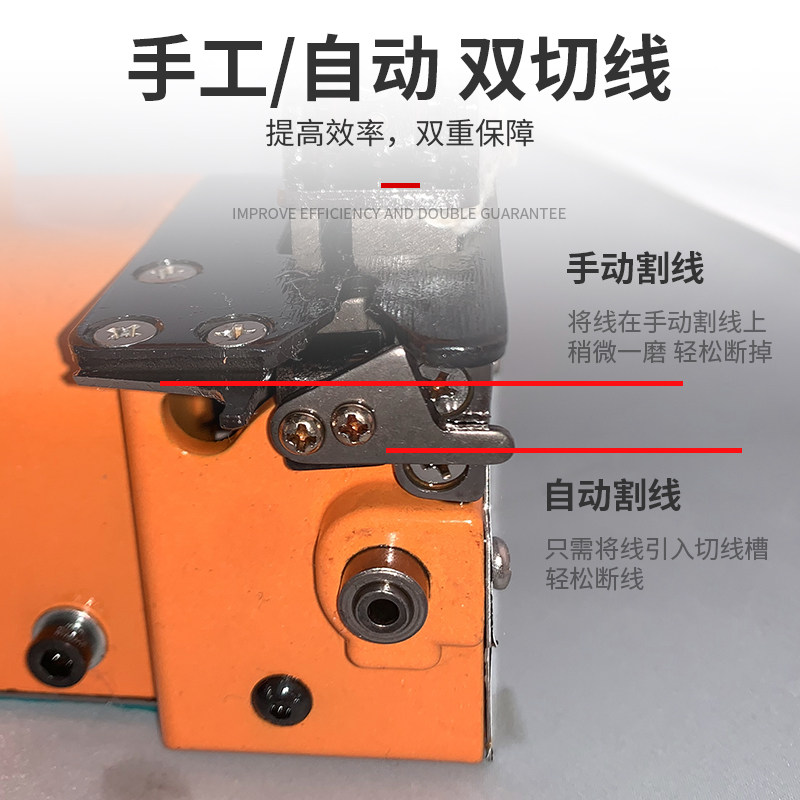 手工/自动 双切线

提高效率，双重保障

IMPROVE EFFICIENCY AND DOUBLE GUARANTEE

手动割线

将线在手动割线上稍微一磨 轻松断掉

自动割线

只需将线引入切线槽轻松断线