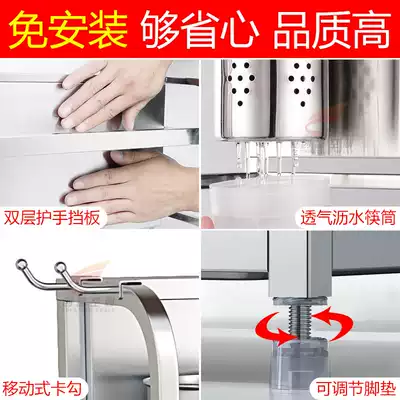 免安装 够省心 品质高

双层护手挡板

透气沥水筷筒

移动式卡勾

可调节脚垫