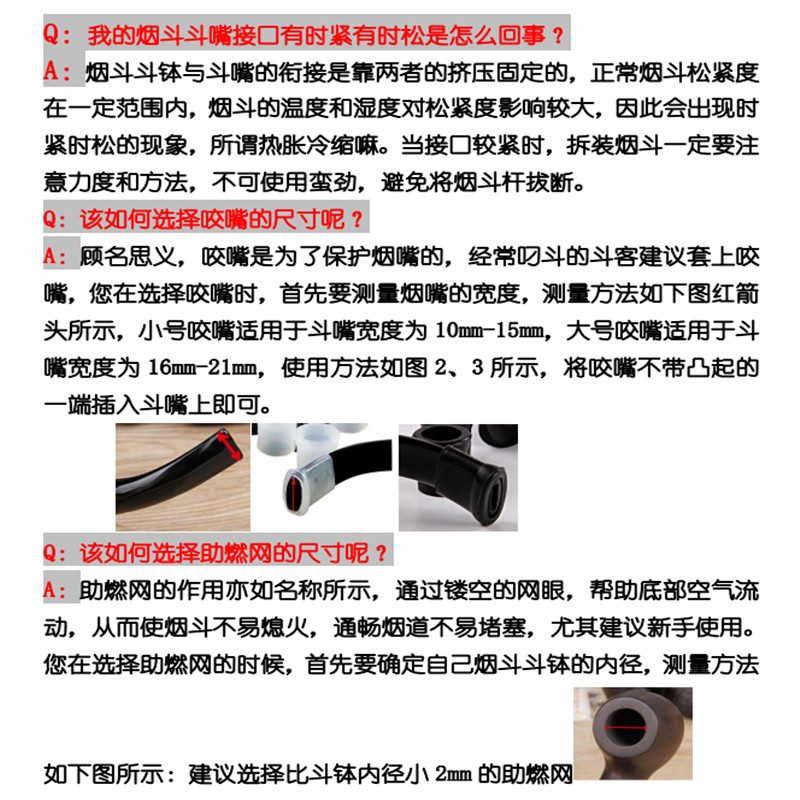 Q：我的烟斗斗嘴接口有时紧有时松是怎么回事？
A：烟斗斗钵与斗嘴的衔接是靠两者的挤压固定的，正常烟斗松紧度在一定范围内，烟斗的温度和湿度对松紧度影响较大，因此会出现时紧时松的现象，所谓热胀冷缩嘛。当接口较紧时，拆装烟斗一定要注意力度和方法，不可使用蛮劲，避免将烟斗杆拔断。
Q：该如何选择咬嘴的尺寸呢？
A：顾名思义，咬嘴是为了保护烟嘴的，经常叼斗的斗客建议套上咬嘴，您在选择咬嘴时，首先要测量烟嘴的宽度，测量方法如下图红箭头所示，小号咬嘴适用于斗嘴宽度为 10mm-15mm，大号咬嘴适用于斗嘴宽度为 16mm-21mm，使用方法如图 2、3 所示，将咬嘴不带凸起的一端插入斗嘴上即可。
Q：该如何选择助燃网的尺寸呢？
A：助燃网的作用亦如名称所示，通过镂空的网眼，帮助底部空气流动，从而使烟斗不易熄火，通畅烟道不易堵塞，尤其建议新手使用。您在选择助燃网的时候，首先要确定自己烟斗斗钵的内径，测量方法如下图所示：建议选择比斗钵内径小 2mm 的助燃网