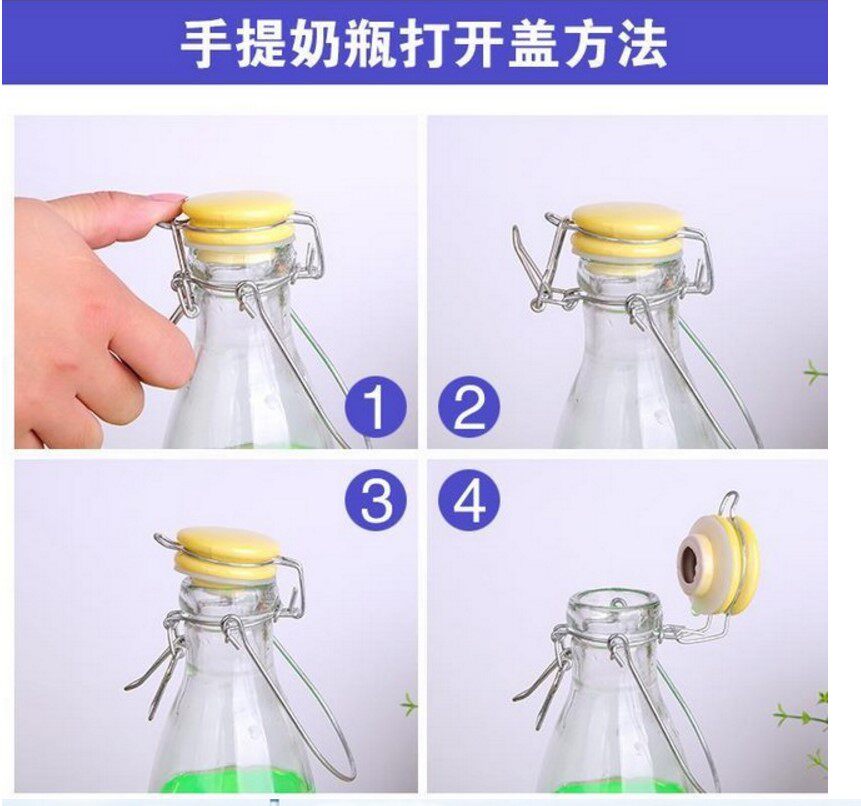 手提奶瓶打开盖方法

1

2

3

4