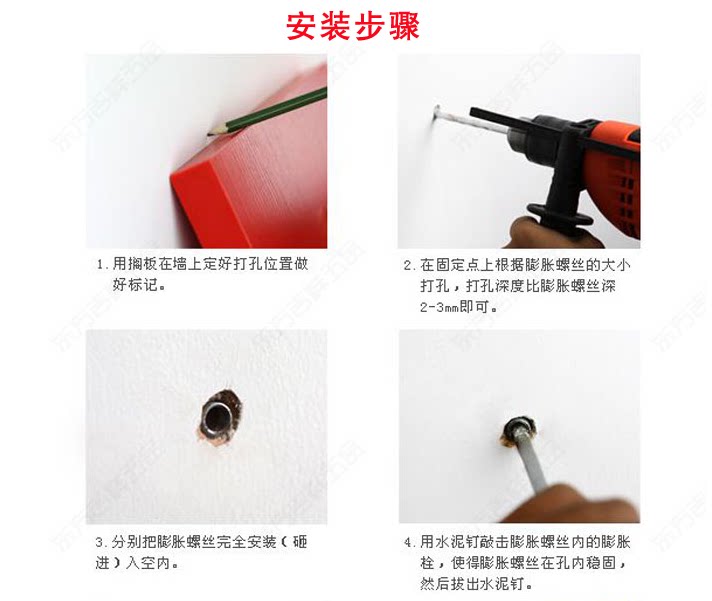 安装步骤

1. 用搁板在墙上定好打孔位置做好标记。

2. 在固定点上根据膨胀螺丝的大小打孔，打孔深度比膨胀螺丝深2-3mm即可。

3. 分别把膨胀螺丝完全安装（砸进）入空内。

4. 用水泥钉敲击膨胀螺丝内的膨胀栓，使得膨胀螺丝在孔内稳固，然后拔出水泥钉。