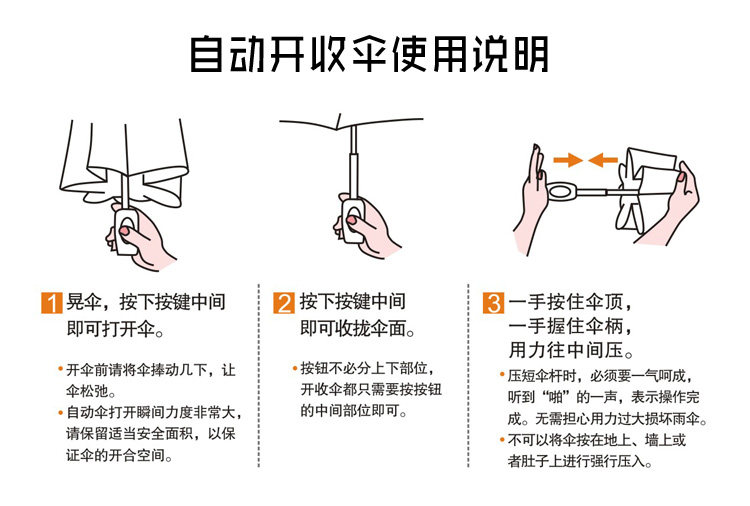 自动开收伞使用说明

1 晃伞，按下按键中间即可打开伞。

• 开伞前请将伞捧动几下，让伞松弛。
• 自动伞打开瞬间力度非常大，请保留适当安全面积，以保证伞的开合空间。

2 按下按键中间即可收拢伞面。

• 按钮不必分上下部位，开收伞都只需要按按钮的中间部位即可。

3 一手按住伞顶，一手握住伞柄，用力往中间压。

• 压短伞杆时，必须要一气呵成，听到“啪”的一声，表示操作完成。无需担心用力过大损坏雨伞。
• 不可以将伞按在地上、墙上或者肚子上进行强行压入。