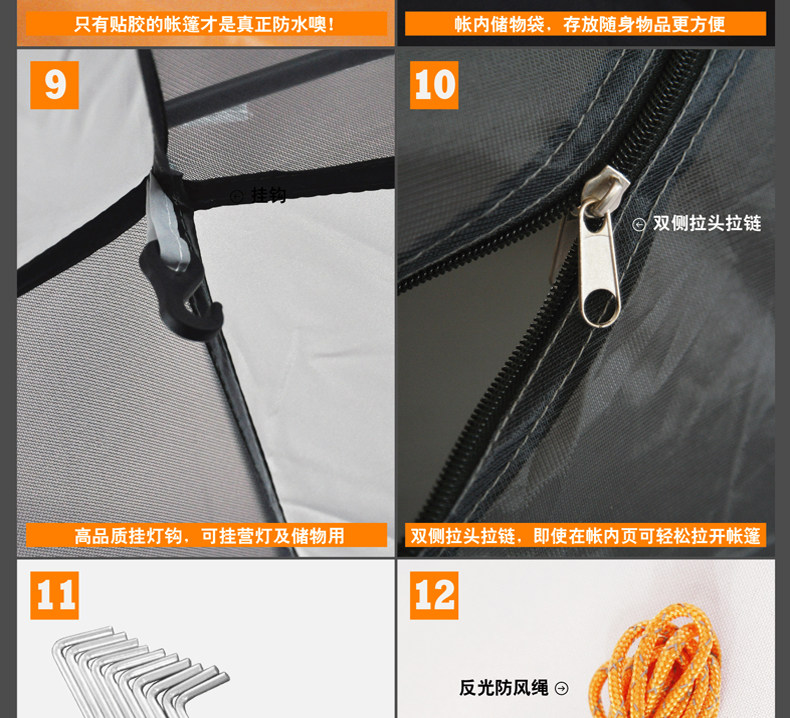 只有贴胶的帐篷才是真正防水噢!

帐内储物袋，存放随身物品更方便

9

挂钩

高品质挂灯钩，可挂营灯及储物用

10

双侧拉头拉链

双侧拉头拉链，即使在帐内页可轻松拉开帐篷

11

12

反光防风绳