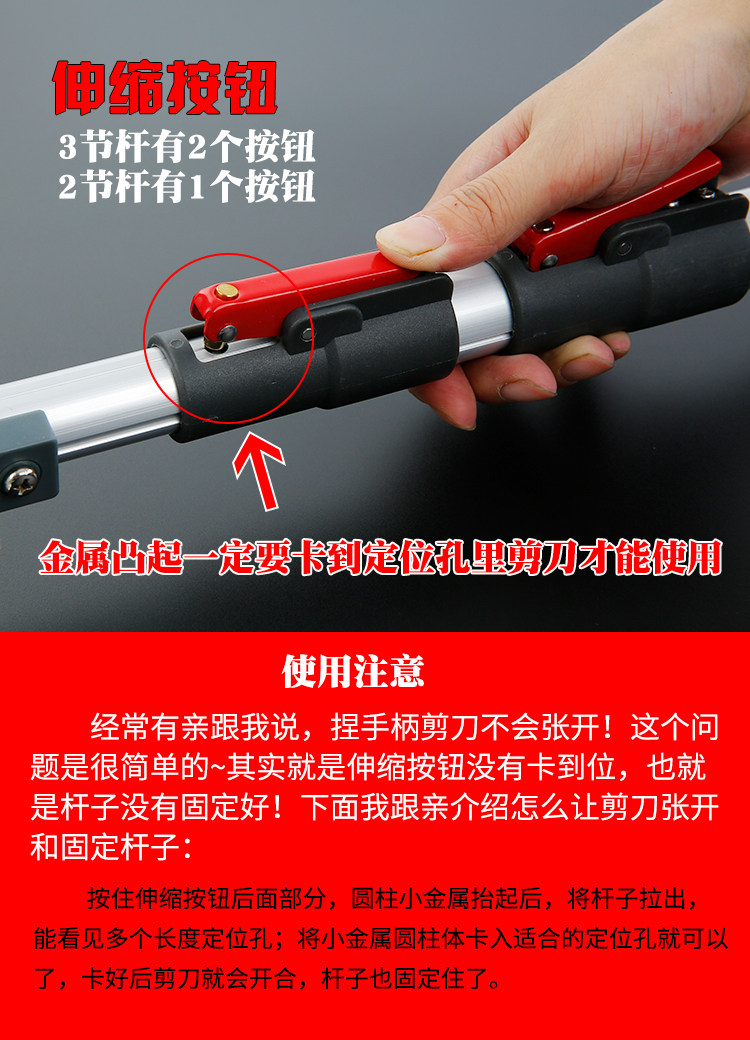 伸缩按钮
3节杆有2个按钮
2节杆有1个按钮

金属凸起一定要卡到定位孔里剪刀才能使用

使用注意

经常有亲跟我说，捏手柄剪刀不会张开！这个问题是很简单的~其实就是伸缩按钮没有卡到位，也就是杆子没有固定好！下面我跟亲介绍怎么让剪刀张开和固定杆子：

按住伸缩按钮后面部分，圆柱小金属抬起后，将杆子拉出，能看见多个长度定位孔；将小金属圆柱体卡入适合的定位孔就可以了，卡好后剪刀就会开合，杆子也固定住了。