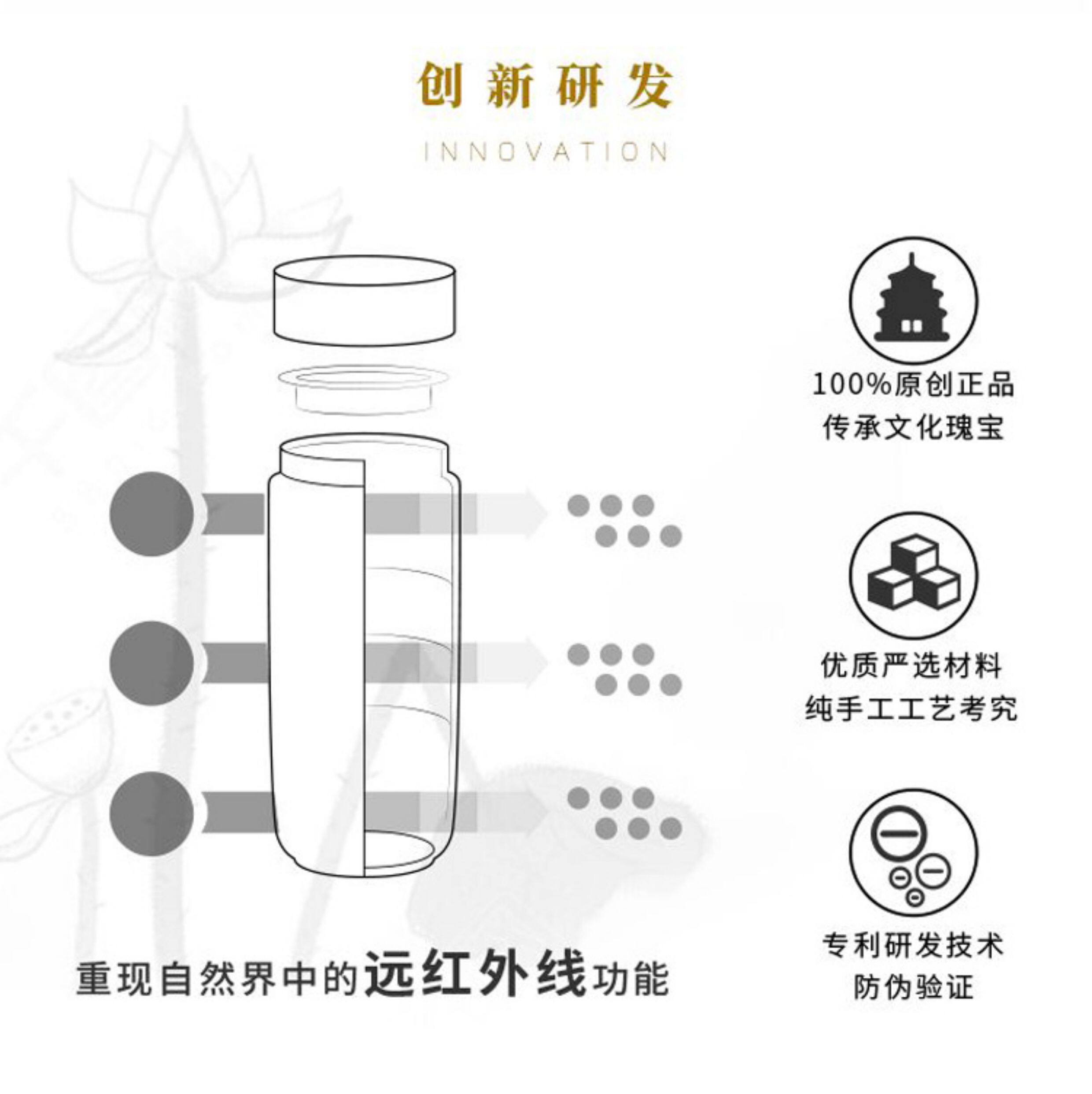 创新研发

INNOVATION

100%原创正品
传承文化瑰宝

优质严选材料
纯手工工艺考究

专利研发技术
防伪验证

重现自然界中的远红外线功能