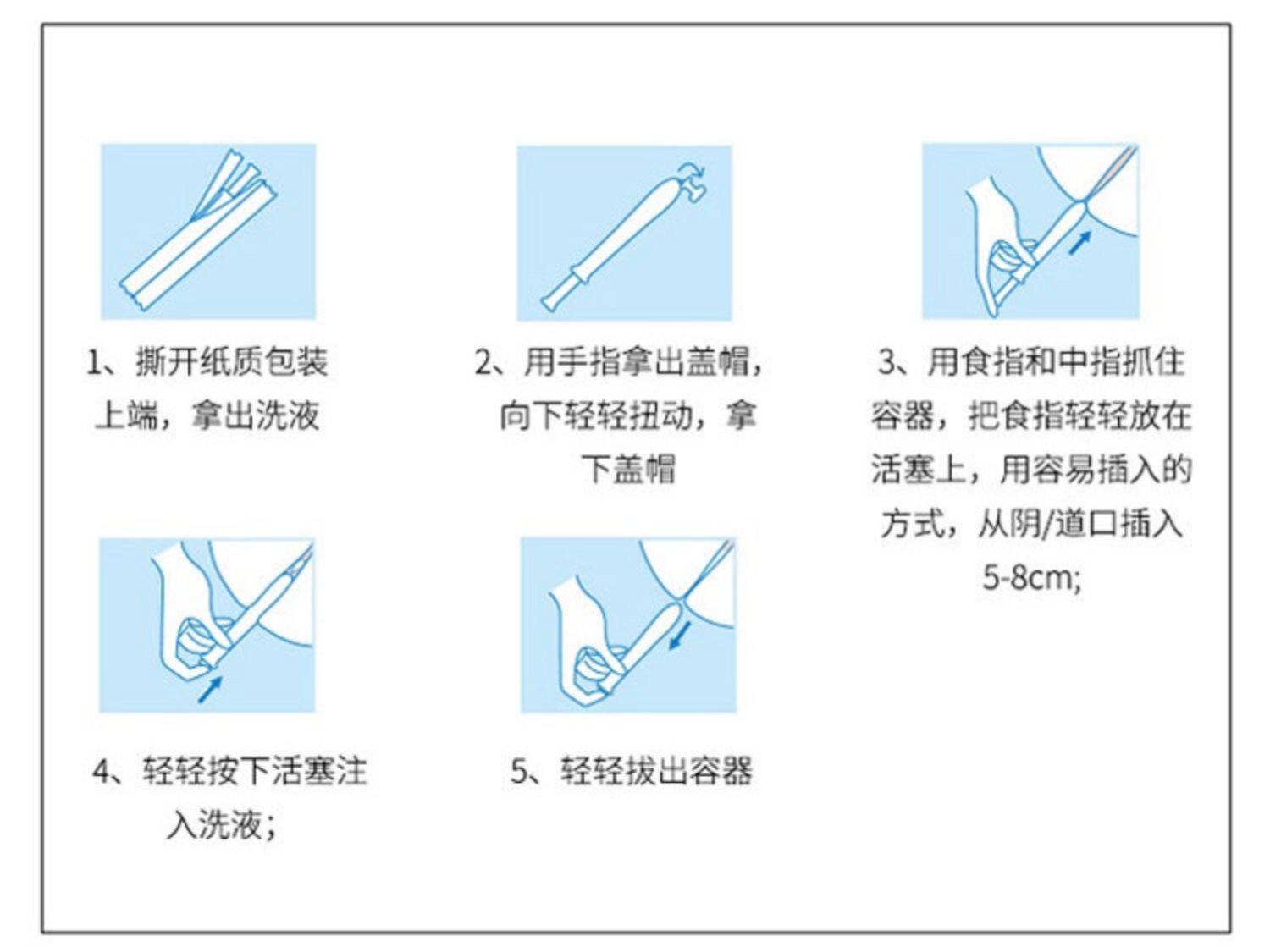 1、撕开纸质包装上端，拿出洗液

2、用手指拿出盖帽，向下轻轻扭动，拿下盖帽

3、用食指和中指抓住容器，把食指轻轻放在活塞上，用容易插入的方式，从阴/道口插入5-8cm;

4、轻轻按下活塞注入洗液；

5、轻轻拔出容器