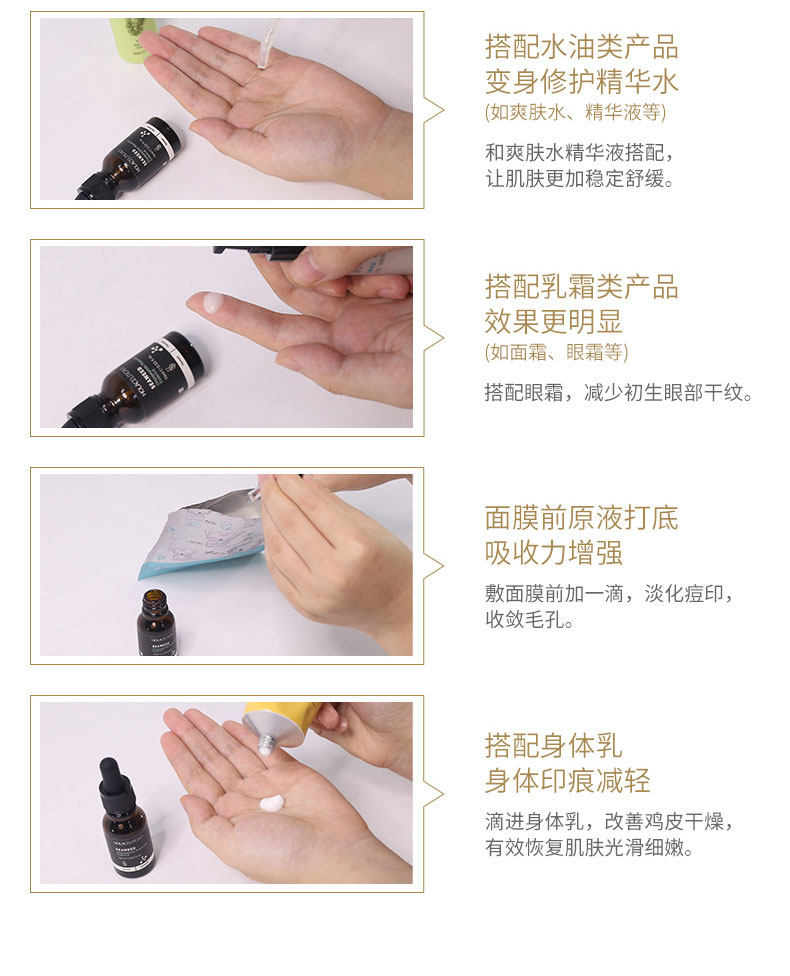 搭配水油类产品
变身修护精华水
(如爽肤水、精华液等)

和爽肤水精华液搭配，让肌肤更加稳定舒缓。

搭配乳霜类产品
效果更明显
(如面霜、眼霜等)

搭配眼霜，减少初生眼部干纹。

面膜前原液打底
吸收力增强

敷面膜前加一滴，淡化痘印，收敛毛孔。

搭配身体乳
身体印痕减轻

滴进身体乳，改善鸡皮干燥，有效恢复肌肤光滑细嫩。