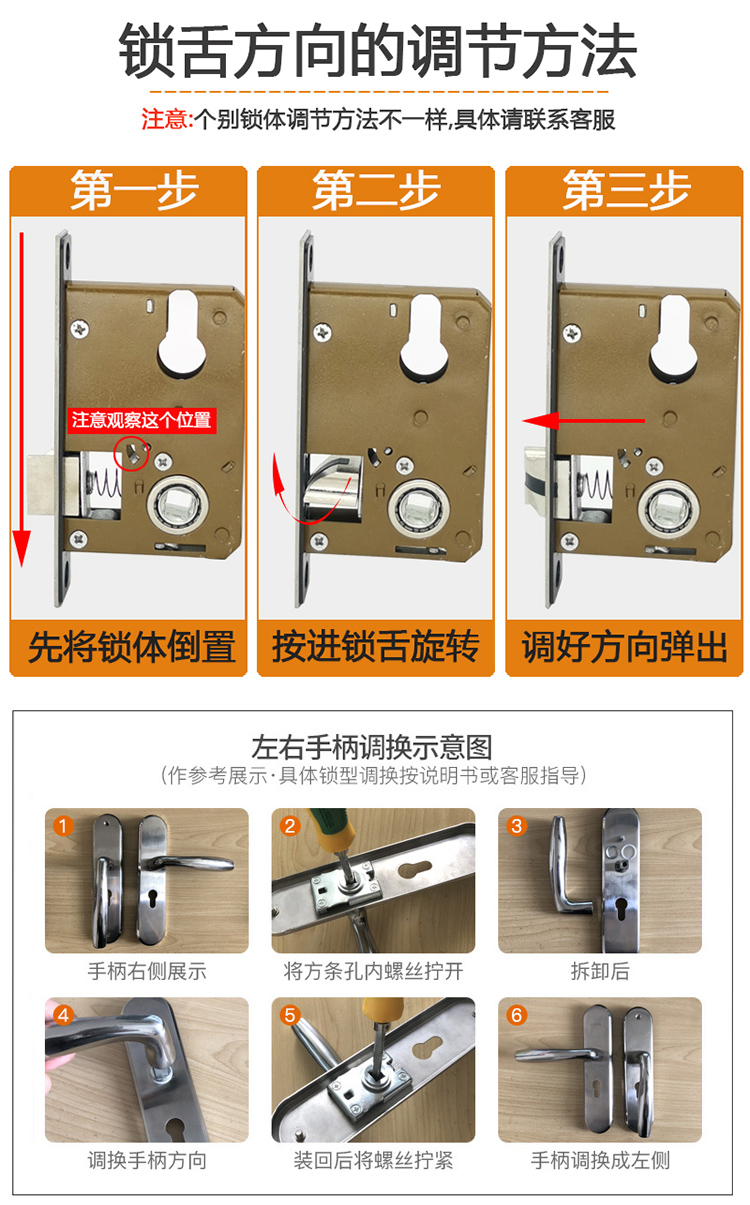 锁舌方向的调节方法

注意:个别锁体调节方法不一样,具体请联系客服

第一步

注意观察这个位置

先将锁体倒置

第二步

按进锁舌旋转

第三步

调好方向弹出

左右手柄调换示意图
(作参考展示·具体锁型调换按说明书或客服指导)

1
手柄右侧展示

2
将方条孔内螺丝拧开

3
拆卸后

4
调换手柄方向

5
装回后将螺丝拧紧

6
手柄调换成左侧