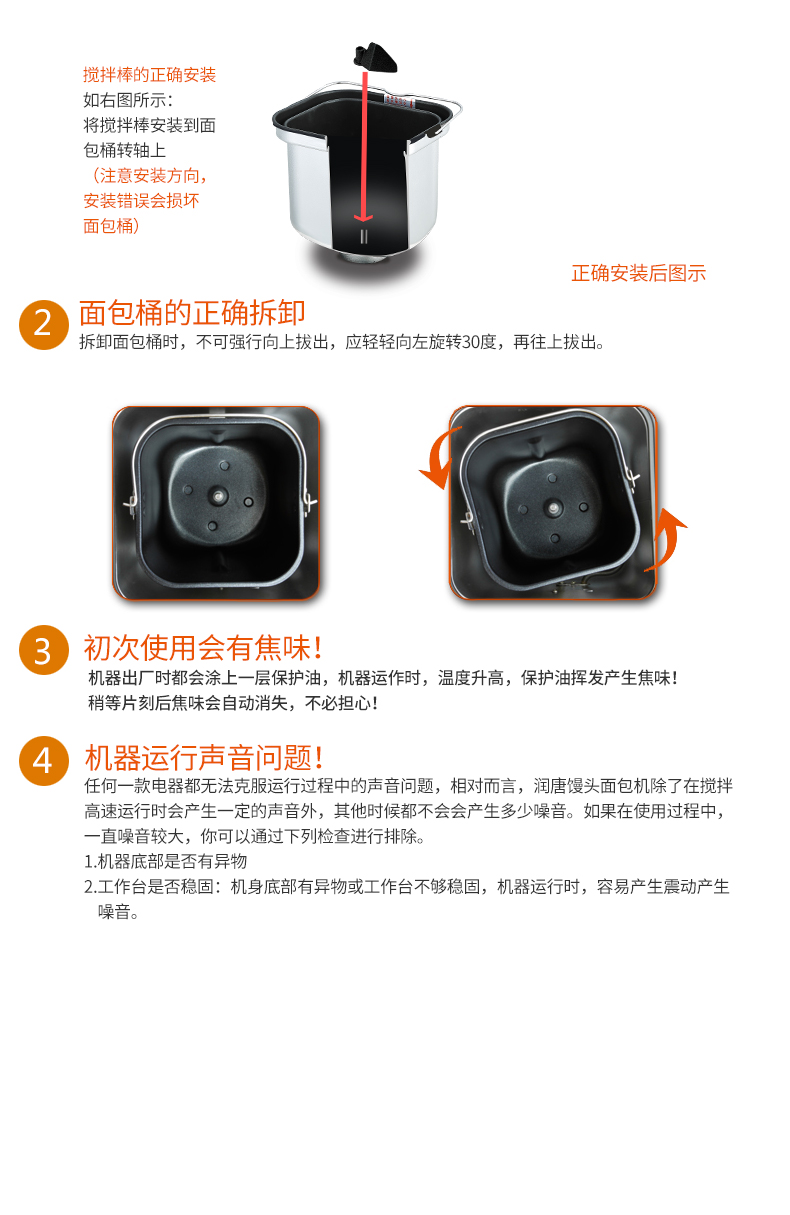 搅拌棒的正确安装
如右图所示：
将搅拌棒安装到面包桶转轴上
（注意安装方向，安装错误会损坏面包桶）

正确安装后图示

2 面包桶的正确拆卸
拆卸面包桶时，不可强行向上拔出，应轻轻向左旋转30度，再往上拔出。

3 初次使用会有焦味！
机器出厂时都会涂上一层保护油，机器运作时，温度升高，保护油挥发产生焦味！
稍等片刻后焦味会自动消失，不必担心！

4 机器运行声音问题！
任何一款电器都无法克服运行过程中的声音问题，相对而言，润唐馒头面包机除了在搅拌高速运行时会产生一定的声音外，其他时候都不会会产生多少噪音。如果在使用过程中，一直噪音较大，你可以通过下列检查进行排除。
1.机器底部是否有异物
2.工作台是否稳固：机身底部有异物或工作台不够稳固，机器运行时，容易产生震动产生噪音。