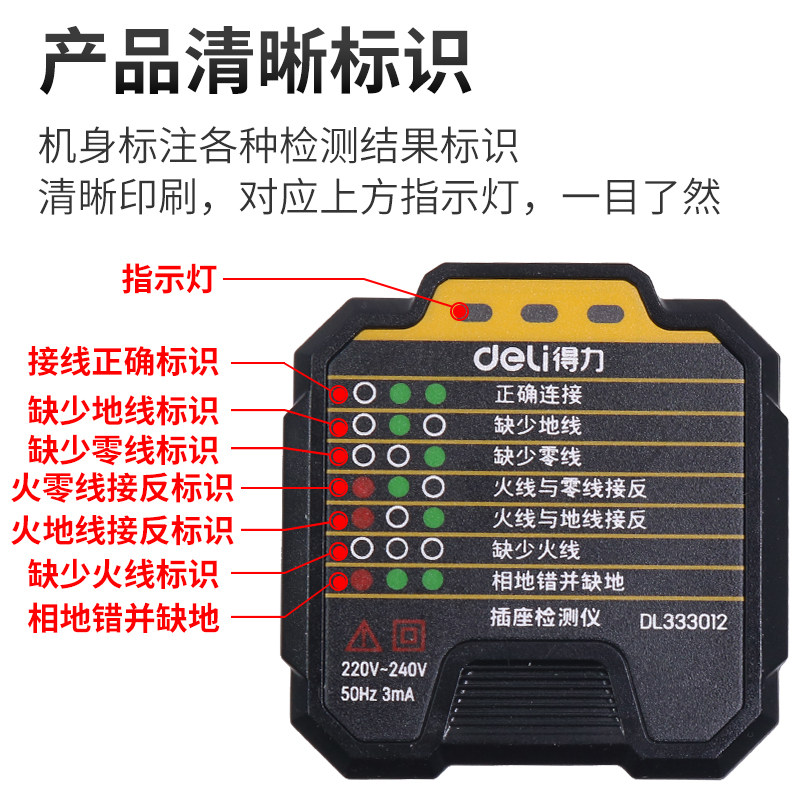 产品清晰标识

机身标注各种检测结果标识
清晰印刷，对应上方指示灯，一目了然

指示灯

接线正确标识
缺少地线标识
缺少零线标识
火零线接反标识
火地线接反标识
缺少火线标识
相地错并缺地

deli得力

正确连接
缺少地线
缺少零线
火线与零线接反
火线与地线接反
缺少火线
相地错并缺地

插座检测仪 DL333012

220V~240V
50Hz 3mA