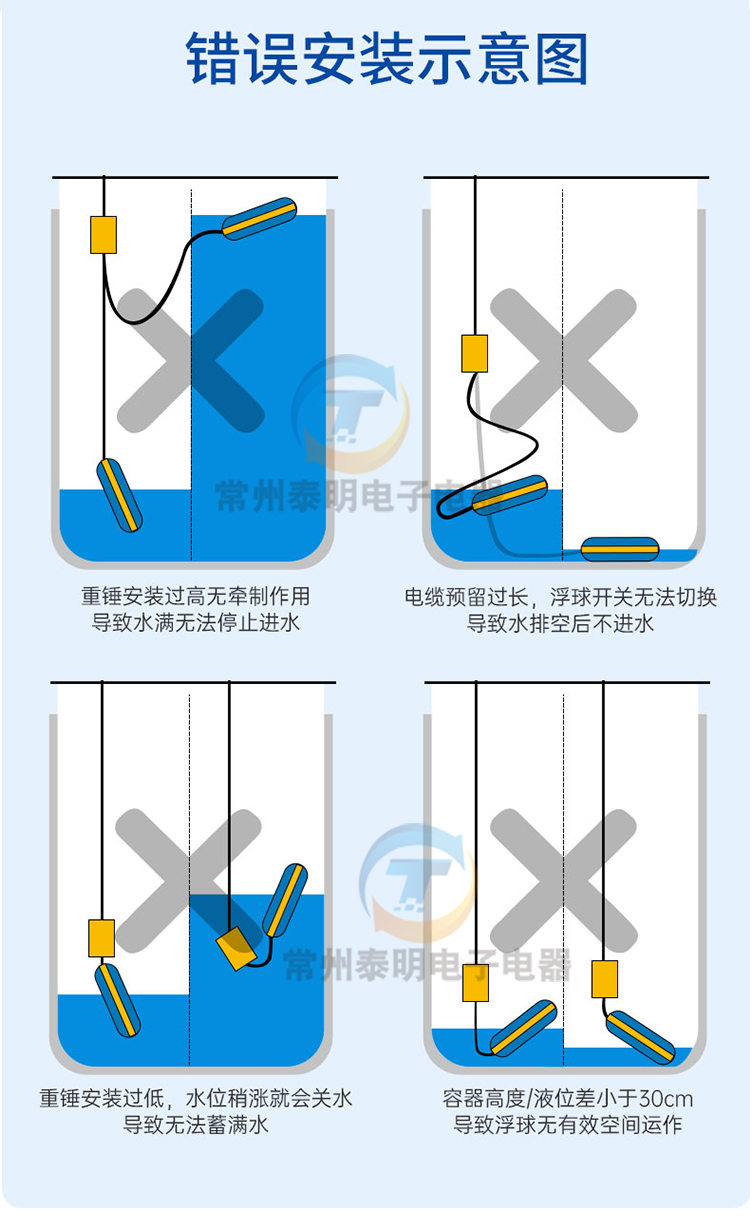 错误安装示意图

常州泰明电子电器

重锤安装过高无牵制作用
导致水满无法停止进水

电缆预留过长，浮球开关无法切换
导致水排空后不进水

常州泰明电子电器

重锤安装过低，水位稍涨就会关水
导致无法蓄满水

容器高度/液位差小于30cm
导致浮球无有效空间运作