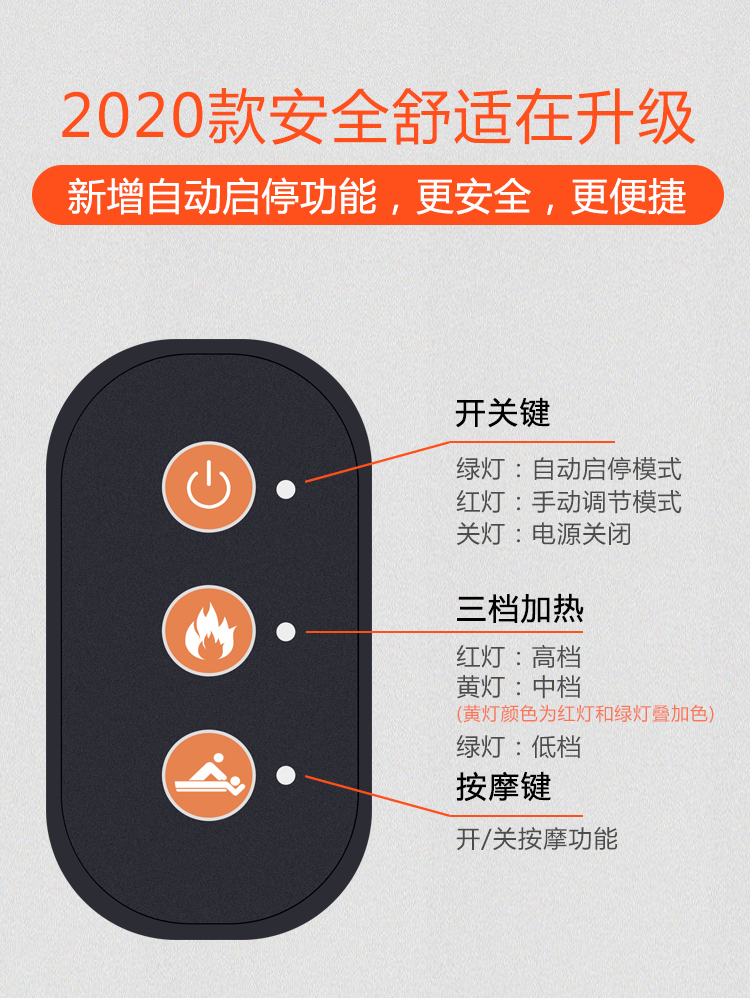 2020款安全舒适在升级

新增自动启停功能，更安全，更便捷

开关键

绿灯：自动启停模式
红灯：手动调节模式
关灯：电源关闭

三档加热

红灯：高档
黄灯：中档
(黄灯颜色为红灯和绿灯叠加色)
绿灯：低档

按摩键

开/关按摩功能